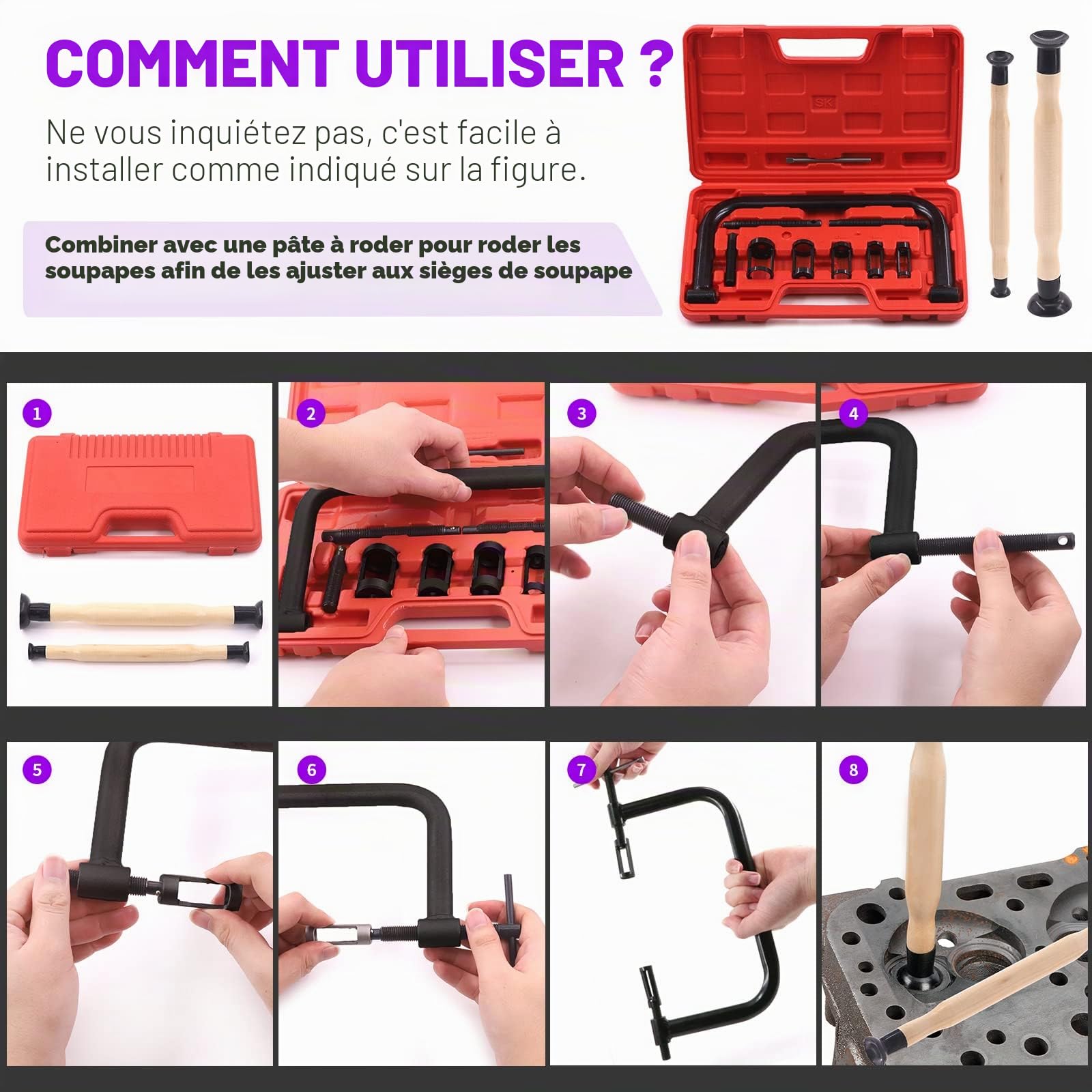 COMMENT UTILISER ?

Ne vous inquiétez pas, c'est facile à installer comme indiqué sur la figure.

Combiner avec une pâte à roder pour roder les soupapes afin de les ajuster aux sièges de soupape

SK

1

2

3

4

5

6

7

8