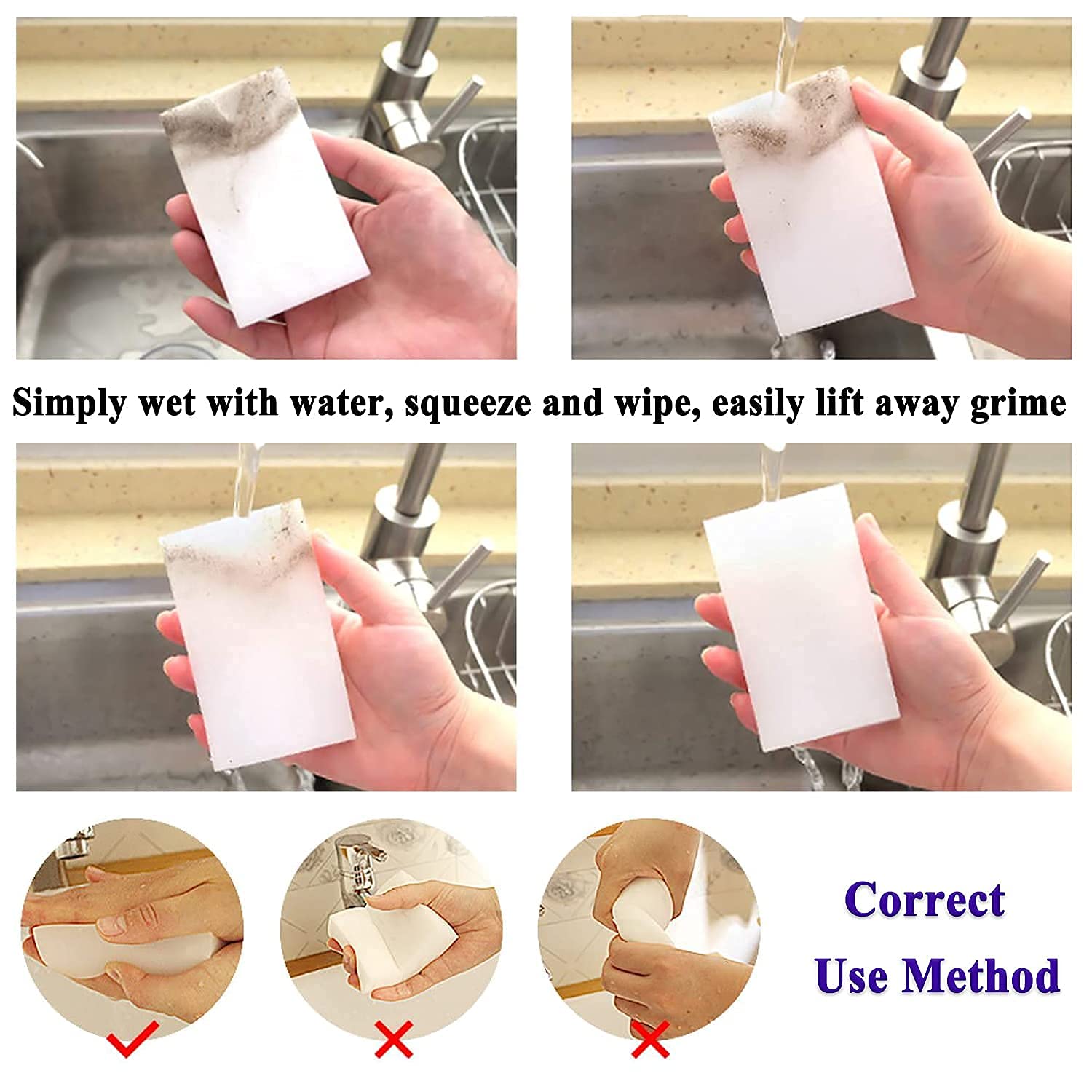 Simply wet with water, squeeze and wipe, easily lift away grime

Correct
Use Method