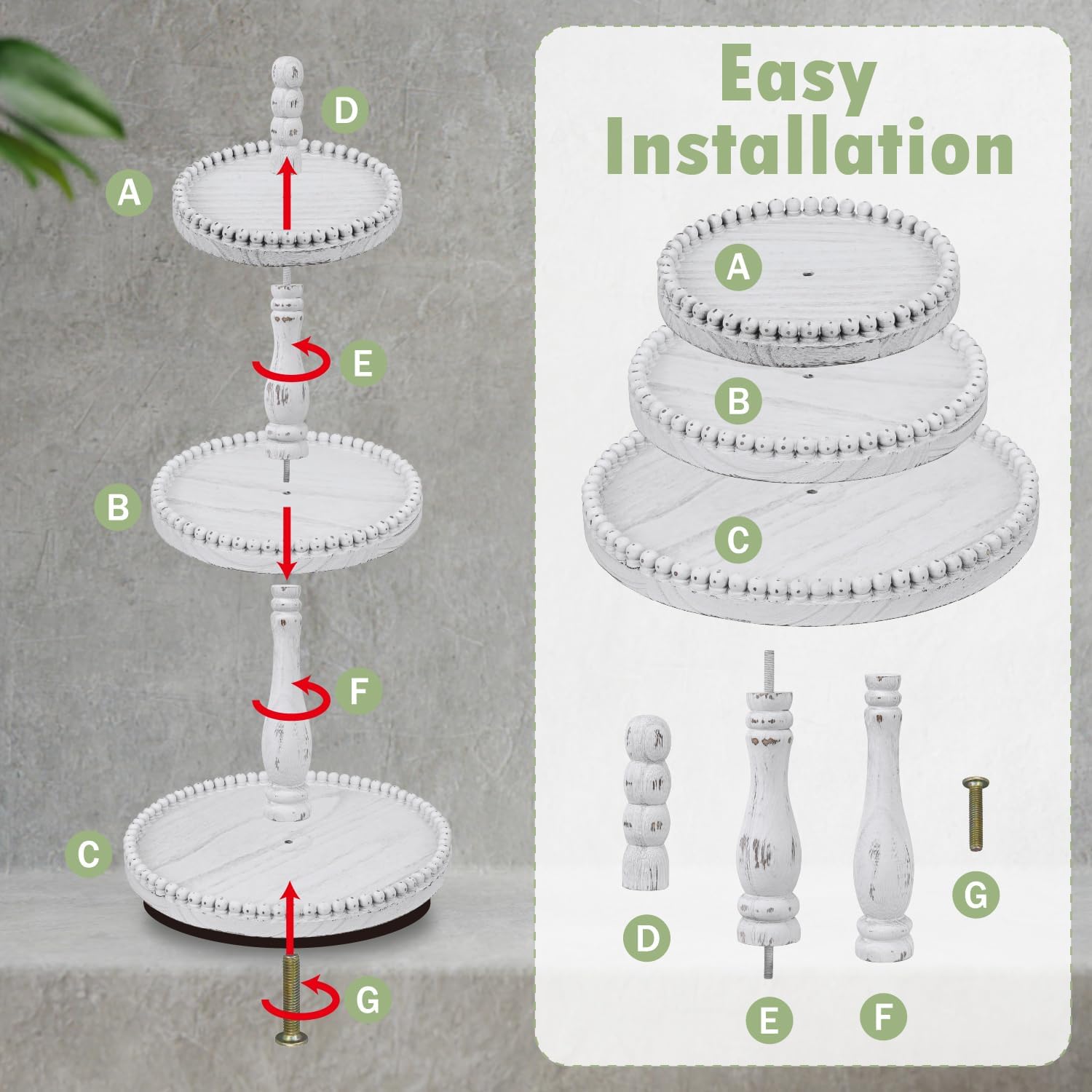 D

A

E

B

F

C

G

Easy Installation

A

B

C

D

E

F

G