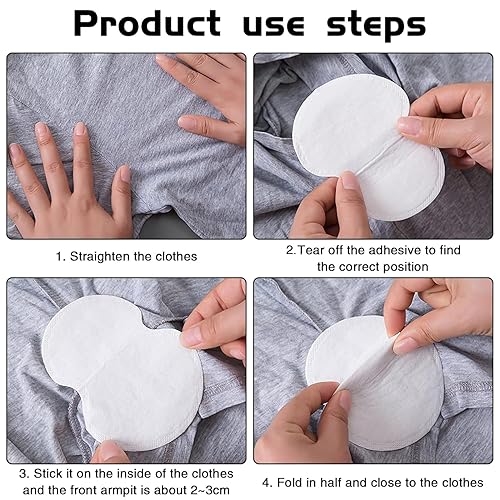 Product use steps

1. Straighten the clothes

2.Tear off the adhesive to find the correct position

3. Stick it on the inside of the clothes and the front armpit is about 2~3cm

4. Fold in half and close to the clothes