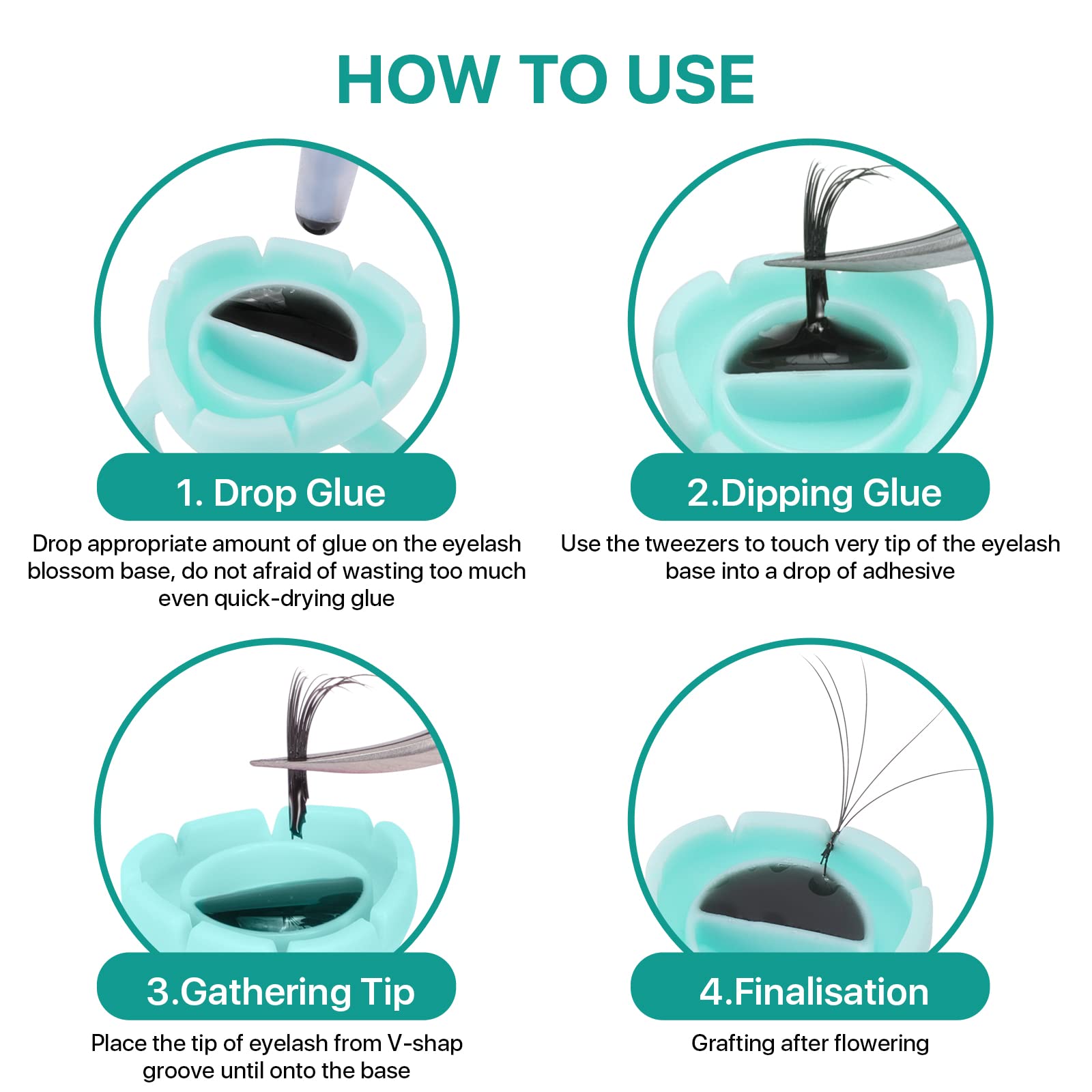 HOW TO USE

1. Drop Glue

Drop appropriate amount of glue on the eyelash blossom base, do not afraid of wasting too much even quick-drying glue

2.Dipping Glue

Use the tweezers to touch very tip of the eyelash base into a drop of adhesive

3.Gathering Tip

Place the tip of eyelash from V-shap groove until onto the base

4.Finalisation

Grafting after flowering