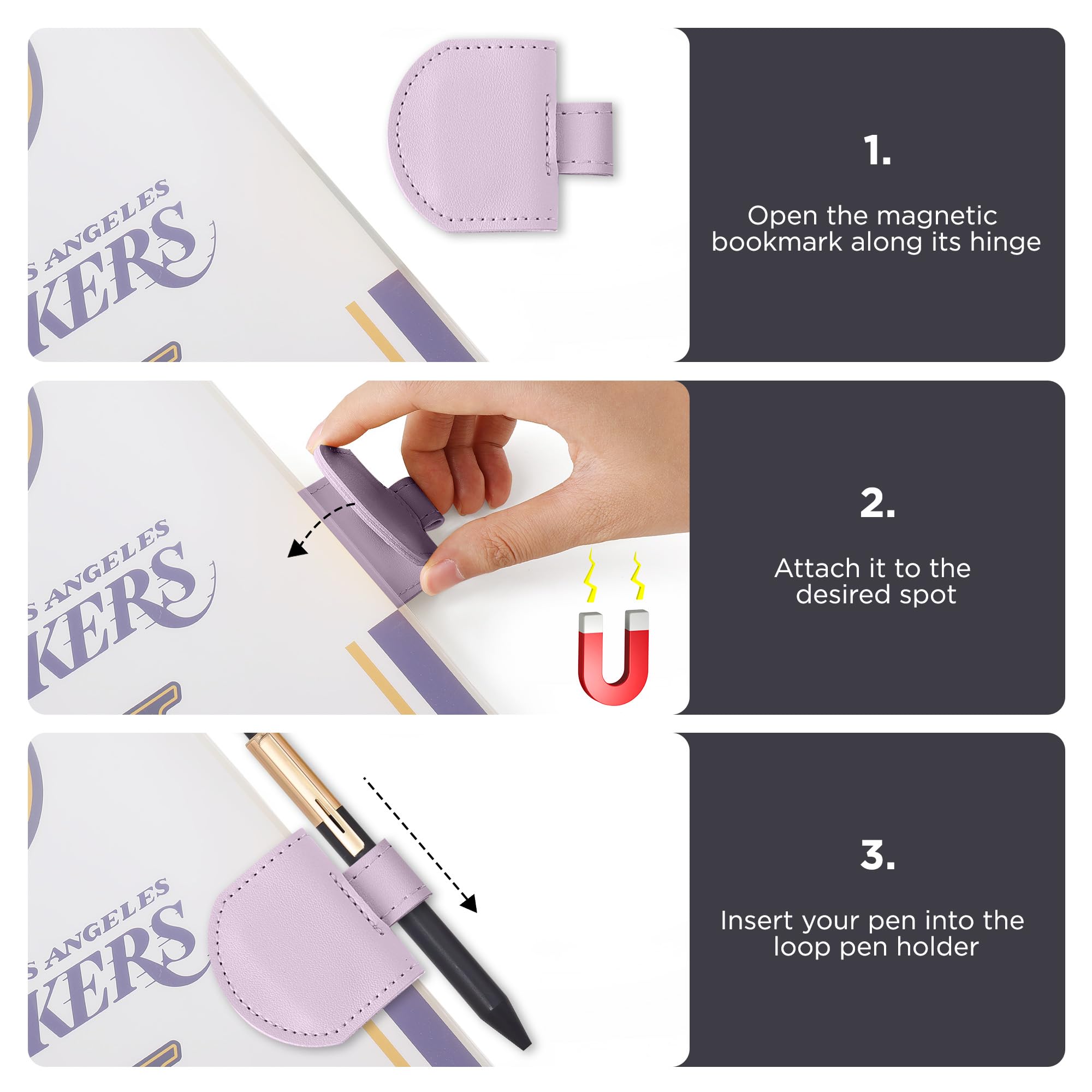 S ANGELES
KERS

1.

Open the magnetic bookmark along its hinge

S ANGELES
KERS

2.

Attach it to the desired spot

S ANGELES
KERS

3.

Insert your pen into the loop pen holder