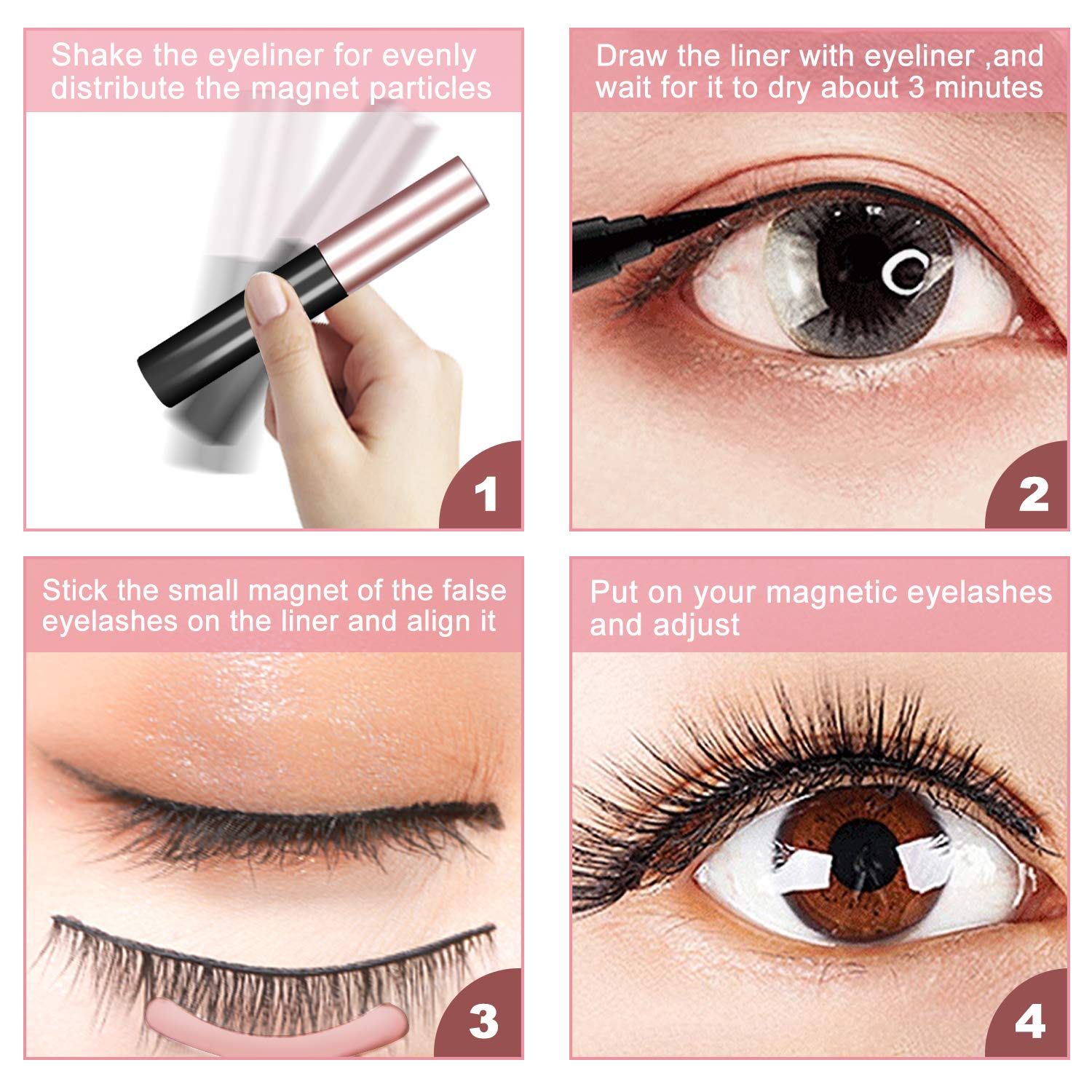 Shake the eyeliner for evenly distribute the magnet particles

1

Draw the liner with eyeliner ,and wait for it to dry about 3 minutes

2

Stick the small magnet of the false eyelashes on the liner and align it

3

Put on your magnetic eyelashes and adjust

4