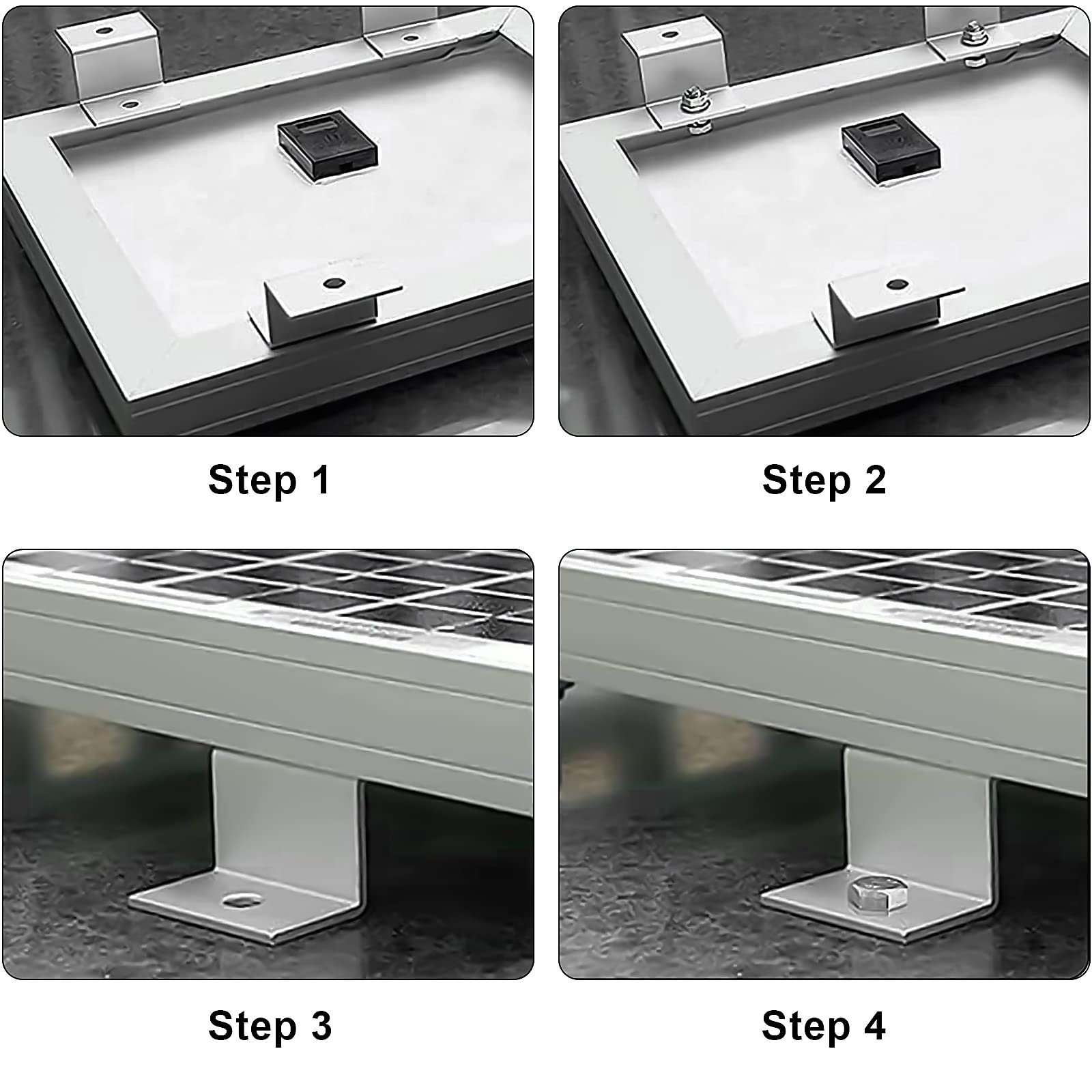 Step 1

Step 2

Step 3

Step 4