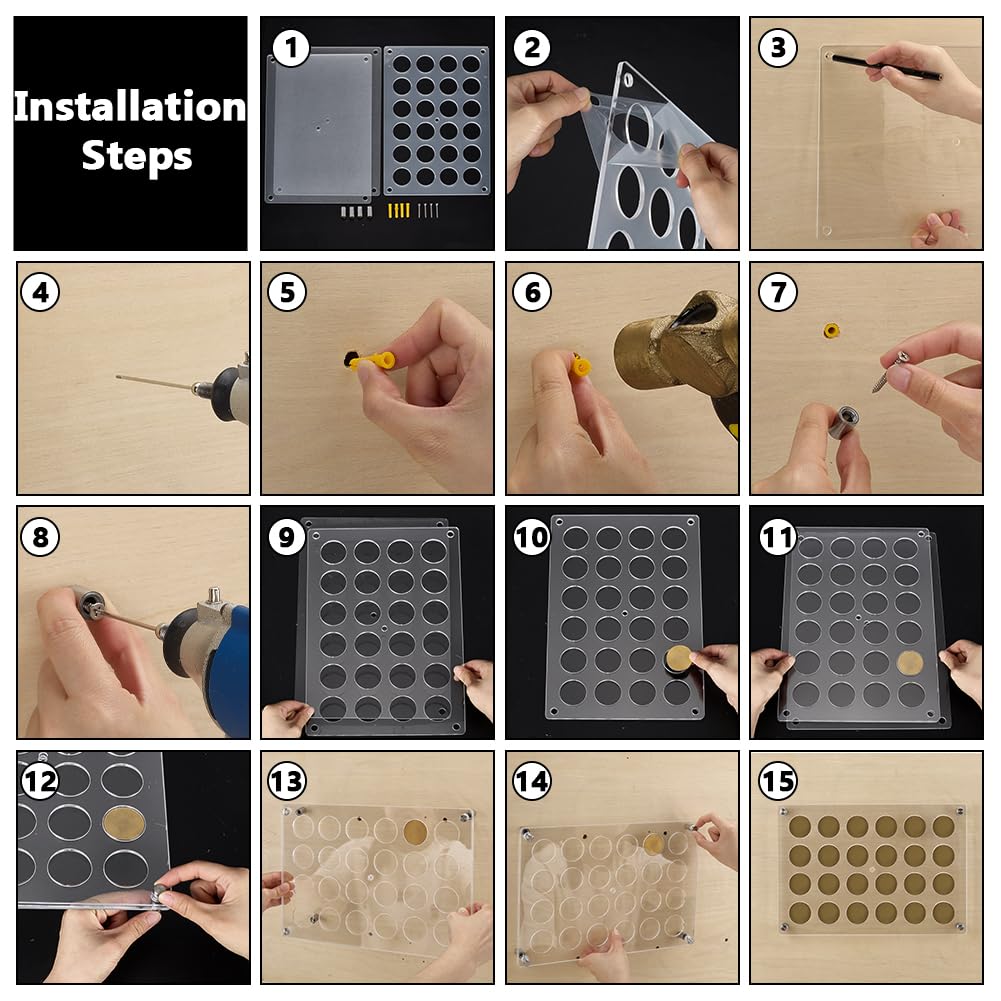 Installation Steps

1

2

3

4

5

6

7

8

9

10

11

12

13

14

15