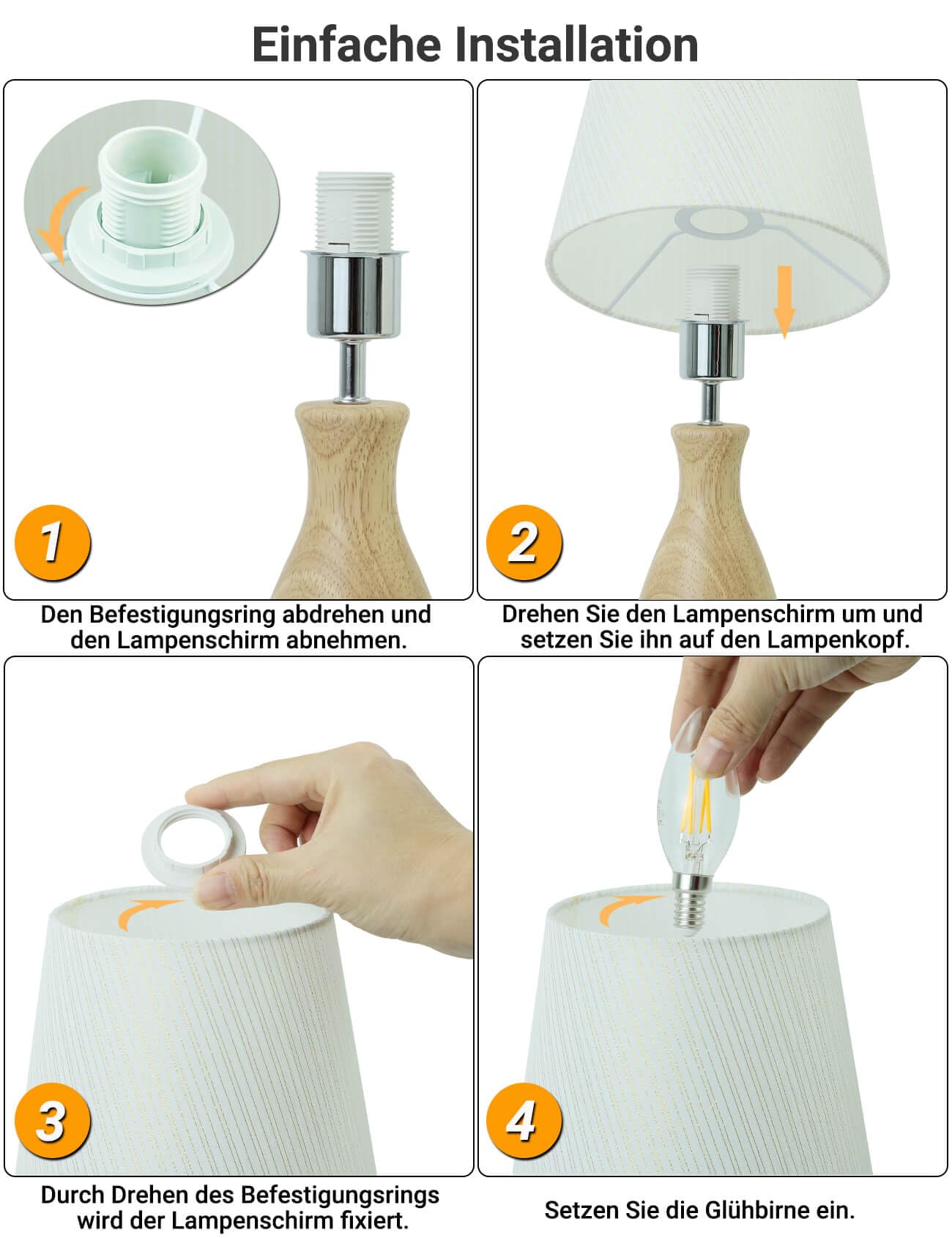 Einfache Installation

1

Den Befestigungsring abdrehen und den Lampenschirm abnehmen.

2

Drehen Sie den Lampenschirm um und setzen Sie ihn auf den Lampenkopf.

3

Durch Drehen des Befestigungsrings wird der Lampenschirm fixiert.

4

Setzen Sie die Glühbirne ein.