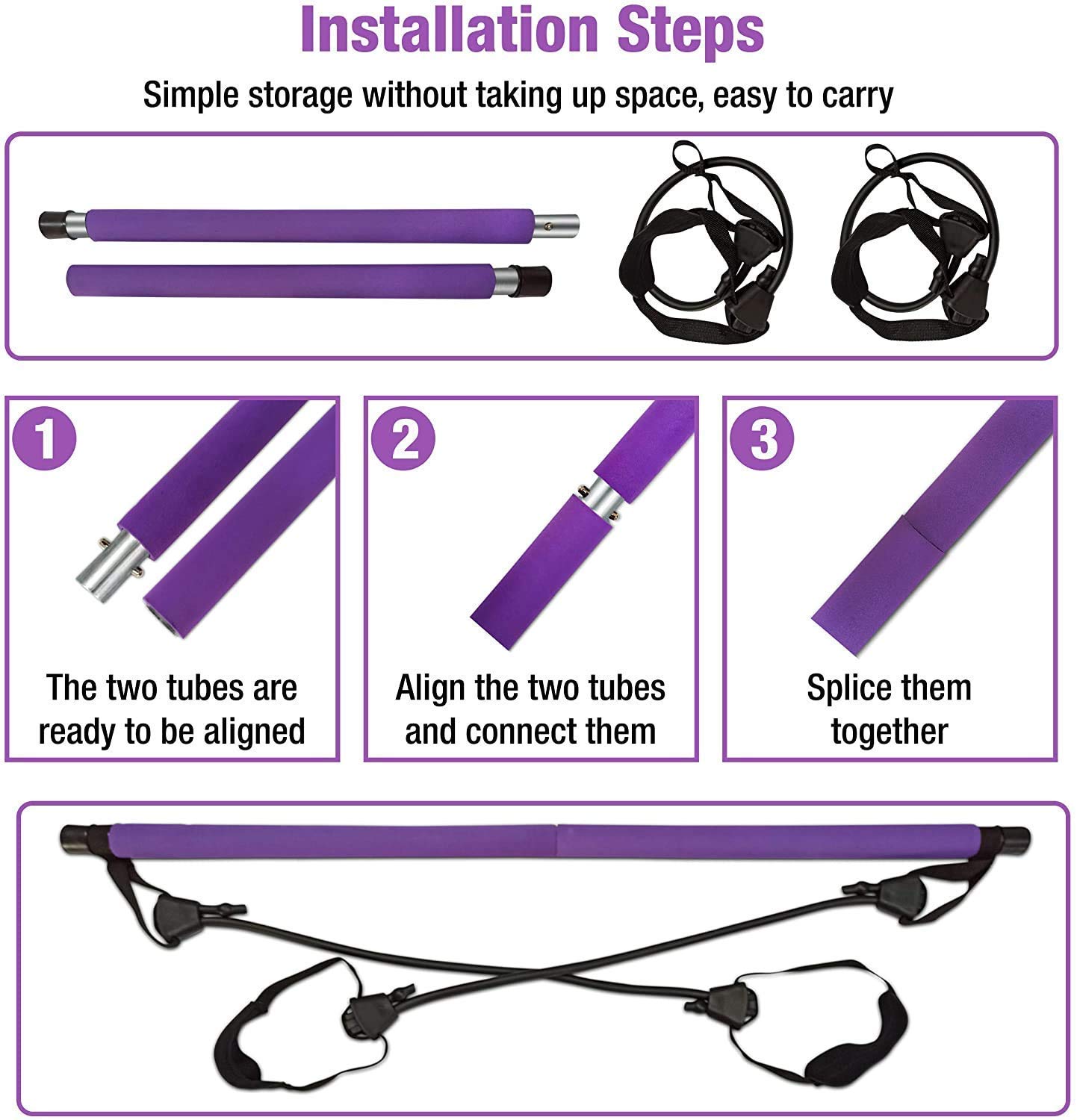 Installation Steps

Simple storage without taking up space, easy to carry

1

The two tubes are ready to be aligned

2

Align the two tubes and connect them

3

Splice them together