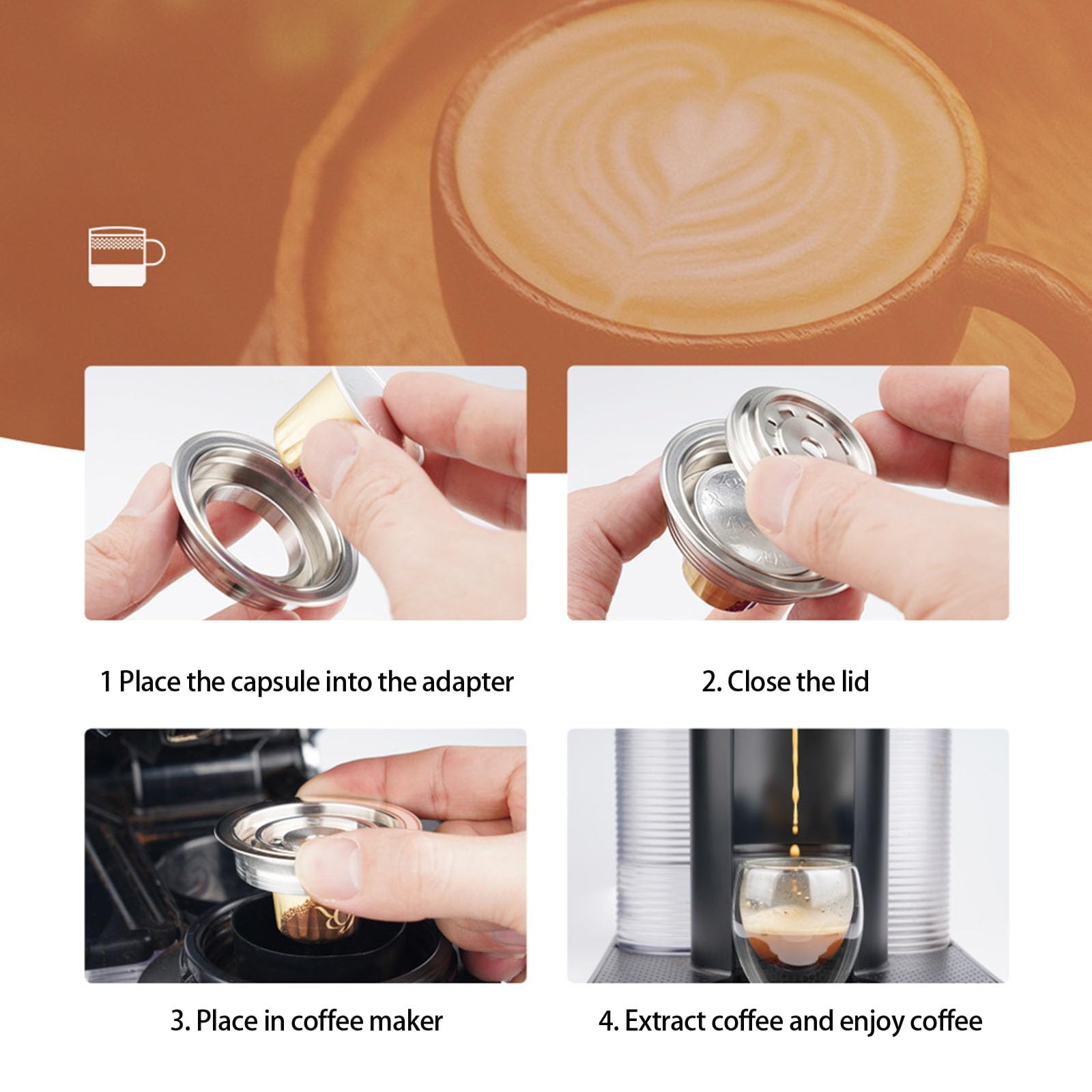 1 Place the capsule into the adapter

2. Close the lid

3. Place in coffee maker

4. Extract coffee and enjoy coffee