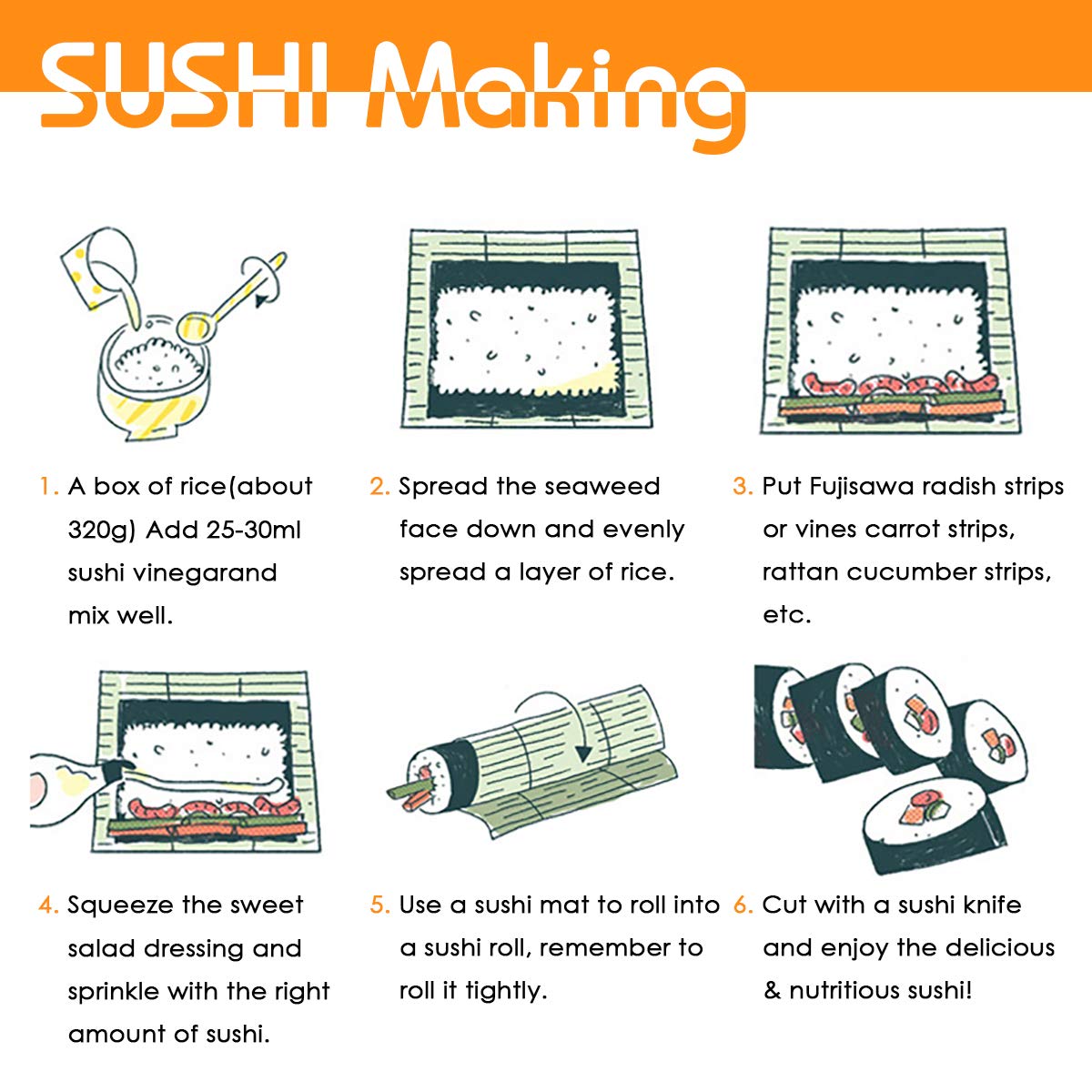 SUSHI Making

1. A box of rice(about 320g) Add 25-30ml sushi vinegarand mix well.

2. Spread the seaweed face down and evenly spread a layer of rice.

3. Put Fujisawa radish strips or vines carrot strips, rattan cucumber strips, etc.

4. Squeeze the sweet salad dressing and sprinkle with the right amount of sushi.

5. Use a sushi mat to roll into a sushi roll, remember to roll it tightly.

6. Cut with a sushi knife and enjoy the delicious & nutritious sushi!