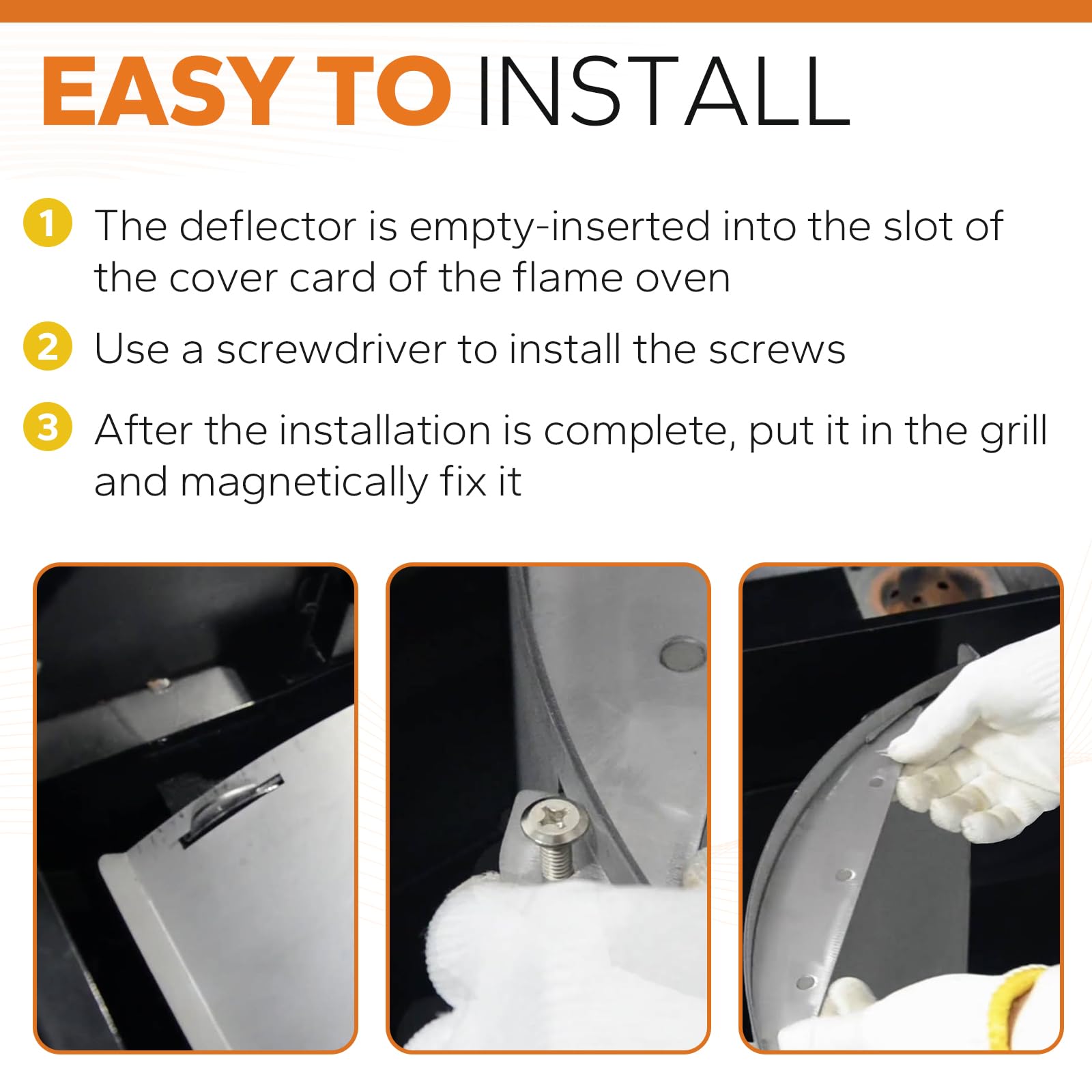 EASY TO INSTALL

1 The deflector is empty-inserted into the slot of the cover card of the flame oven

2 Use a screwdriver to install the screws

3 After the installation is complete, put it in the grill and magnetically fix it