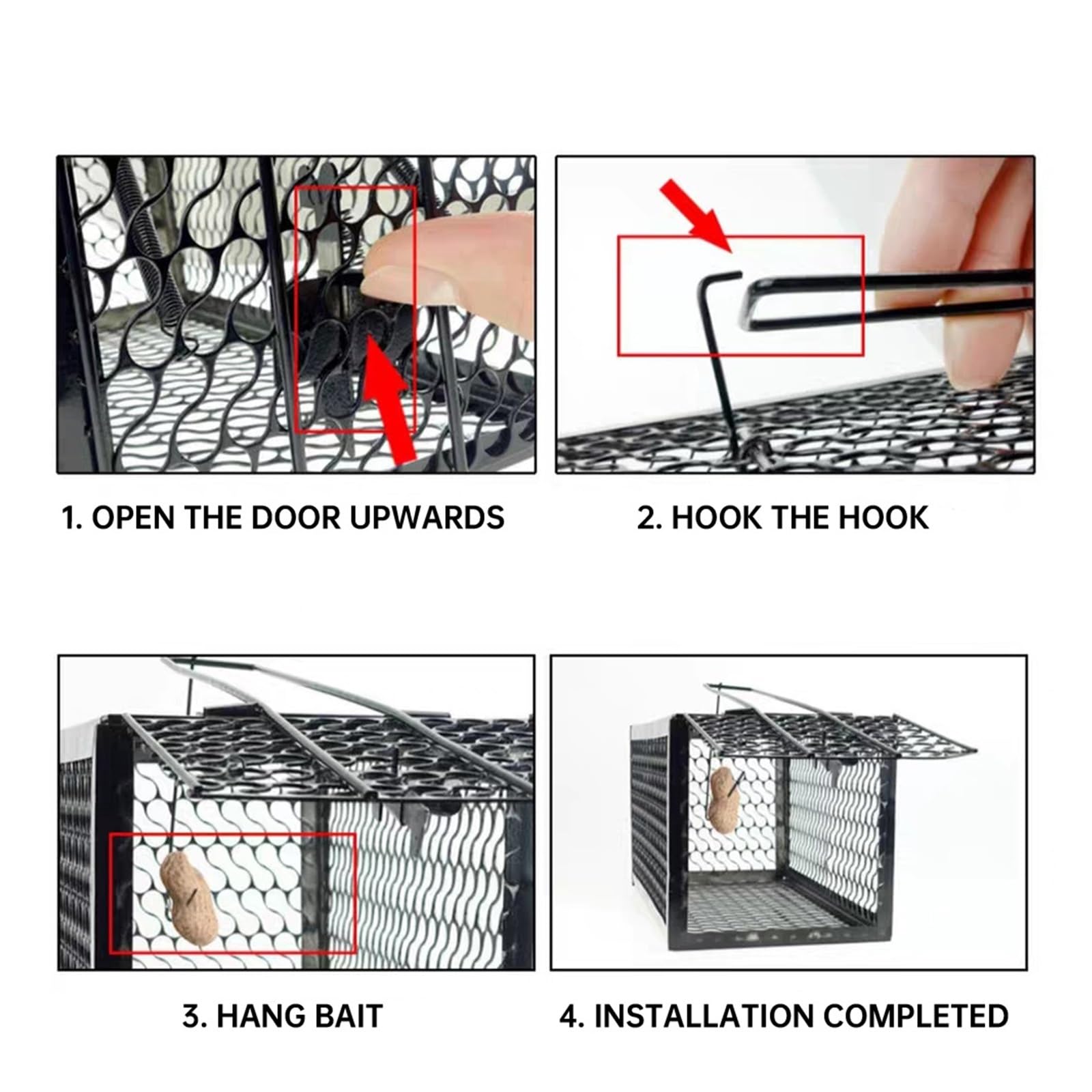 1. OPEN THE DOOR UPWARDS

2. HOOK THE HOOK

3. HANG BAIT

4. INSTALLATION COMPLETED