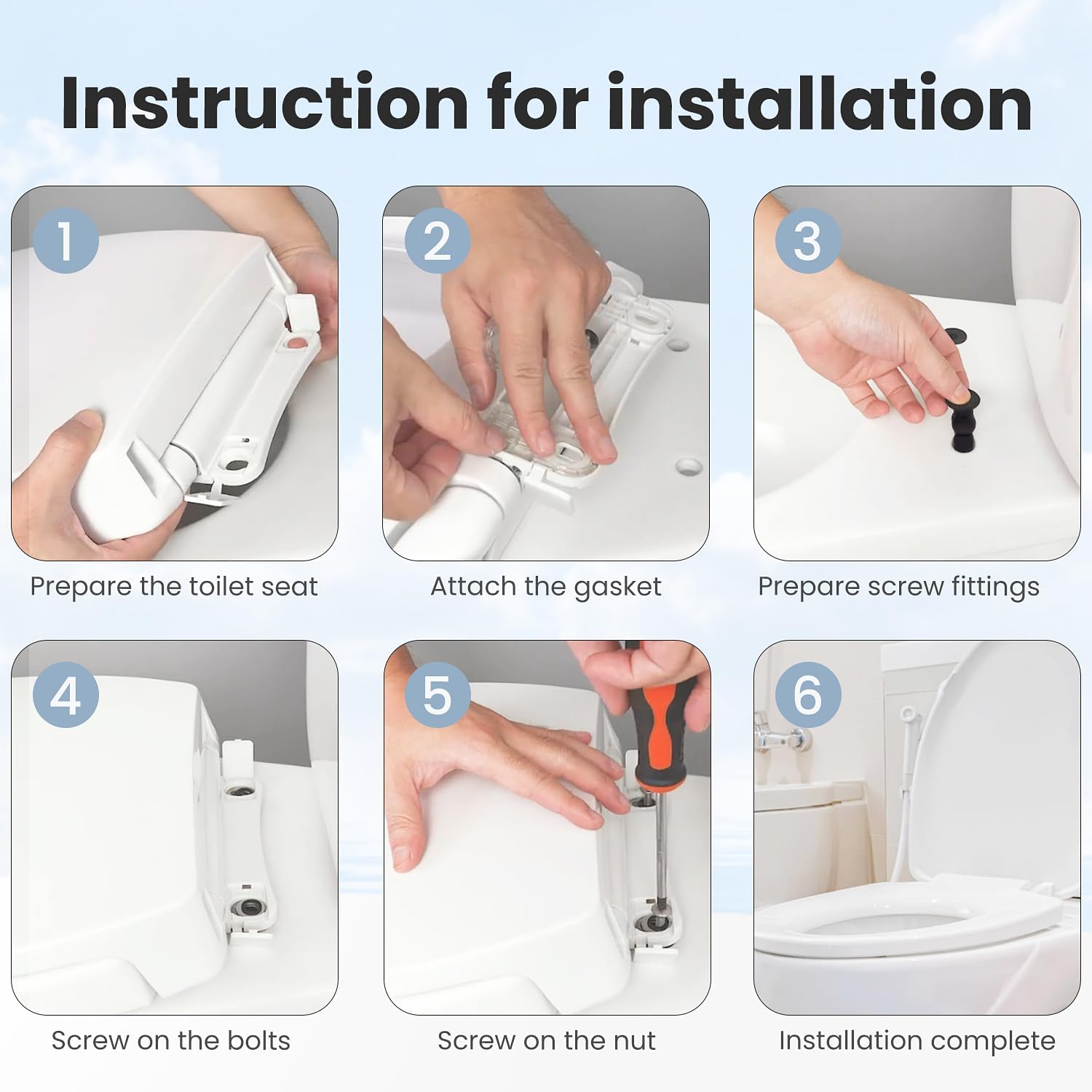 Instruction for installation

1

Prepare the toilet seat

2

Attach the gasket

3

Prepare screw fittings

4

Screw on the bolts

5

Screw on the nut

6

Installation complete