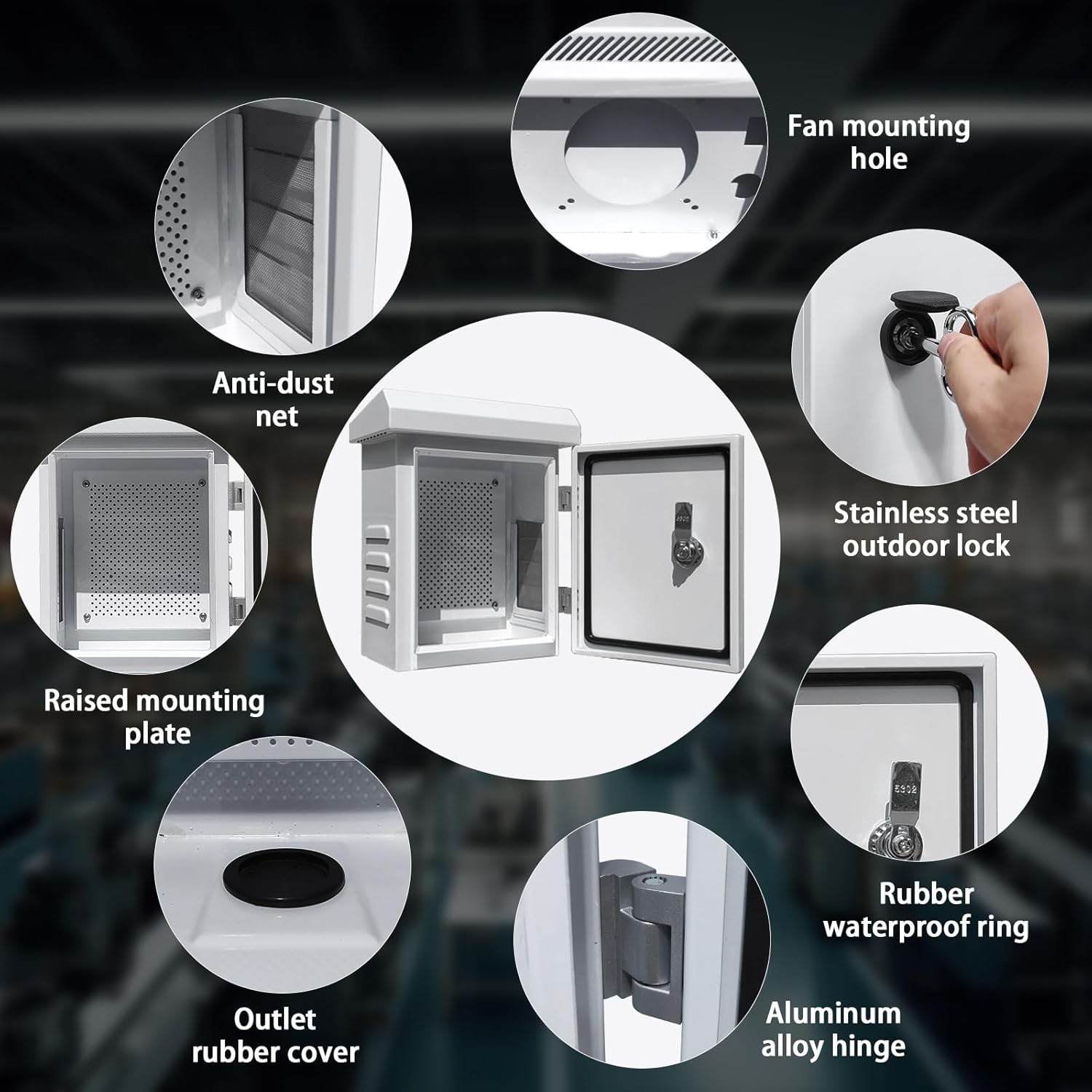 Fan mounting hole

Anti-dust net

Stainless steel outdoor lock

Raised mounting plate

Rubber waterproof ring

Outlet rubber cover

Aluminum alloy hinge