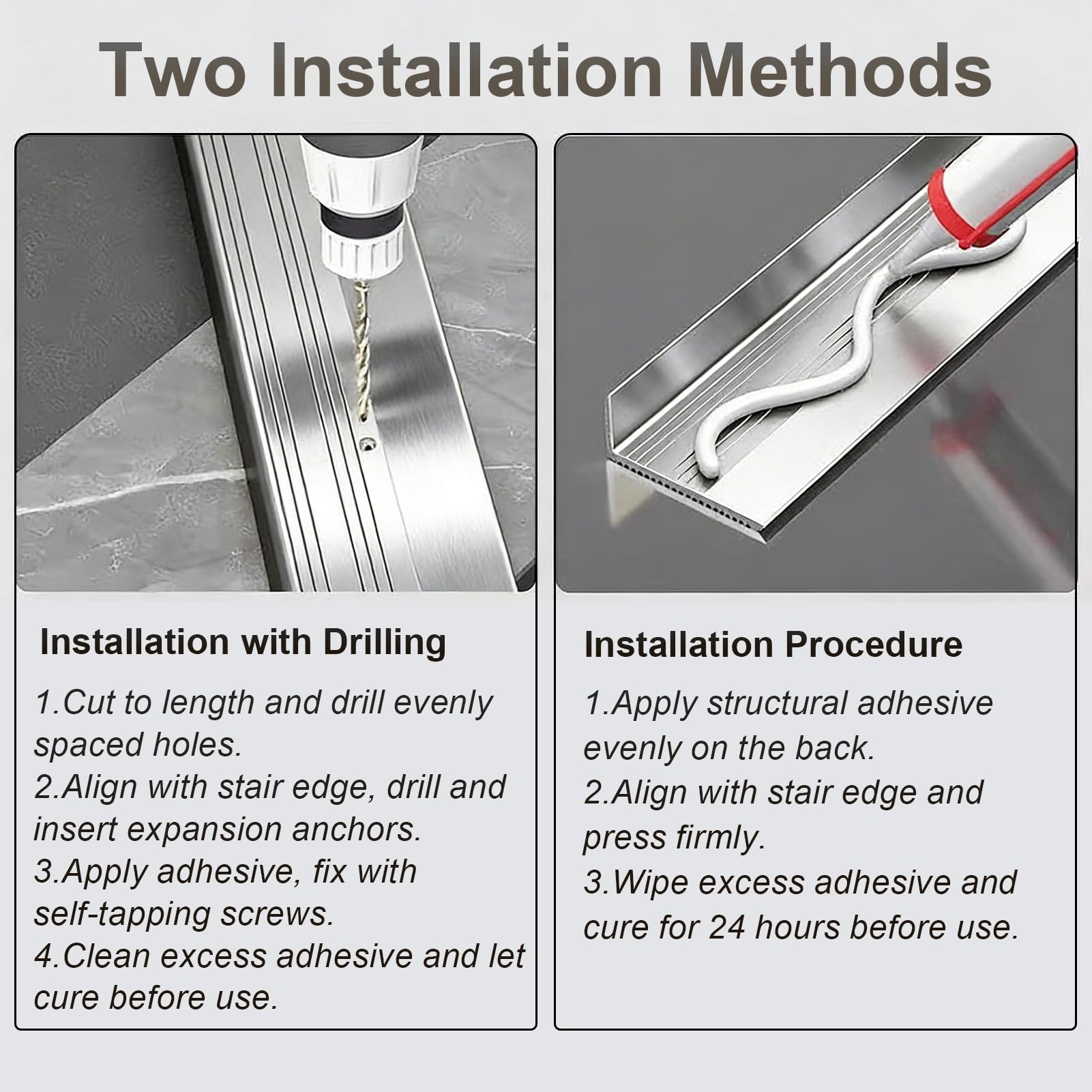 Two Installation Methods

Installation with Drilling

1.Cut to length and drill evenly spaced holes.
2.Align with stair edge, drill and insert expansion anchors.
3.Apply adhesive, fix with self-tapping screws.
4.Clean excess adhesive and let cure before use.

Installation Procedure

1.Apply structural adhesive evenly on the back.
2.Align with stair edge and press firmly.
3.Wipe excess adhesive and cure for 24 hours before use.