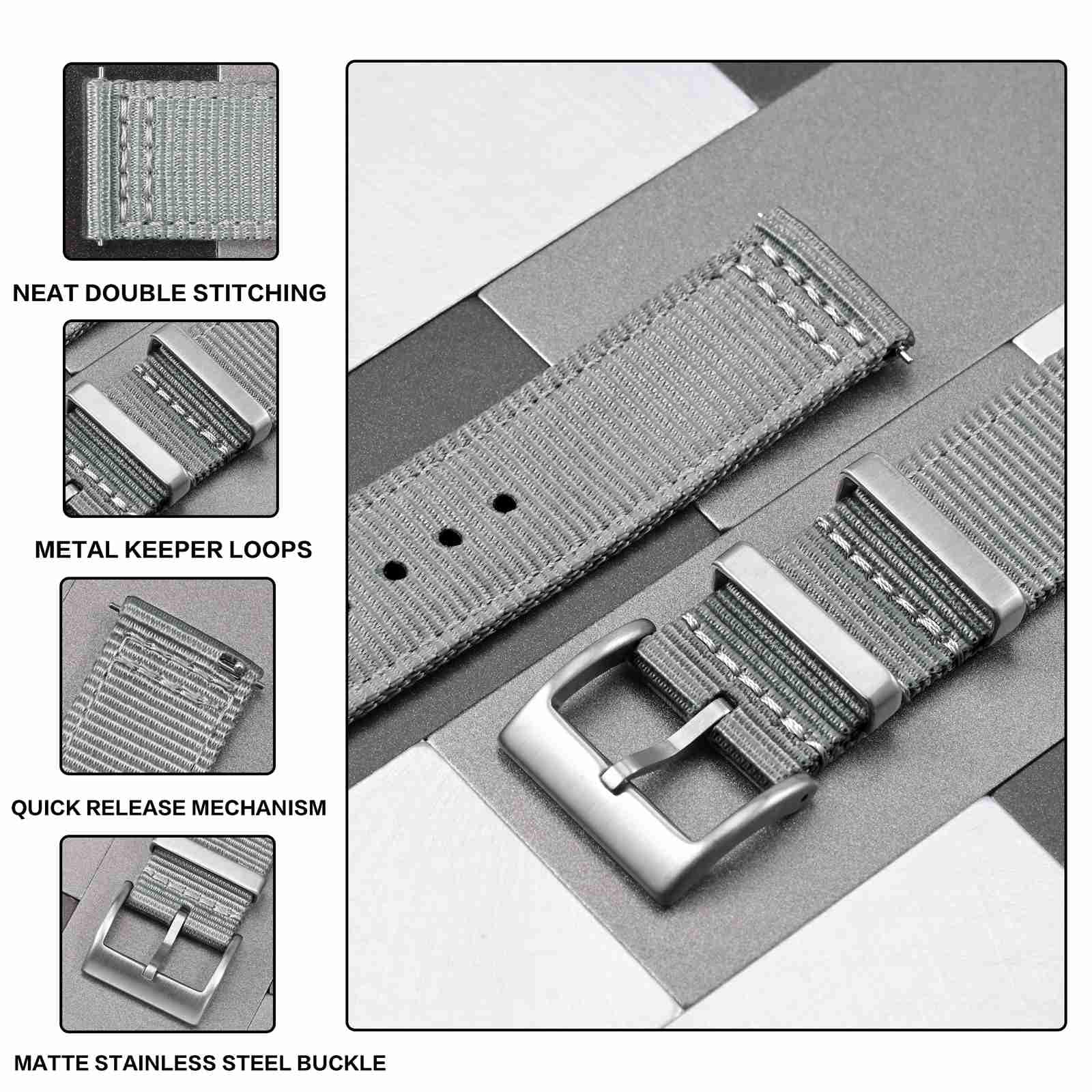 NEAT DOUBLE STITCHING

METAL KEEPER LOOPS

QUICK RELEASE MECHANISM

MATTE STAINLESS STEEL BUCKLE