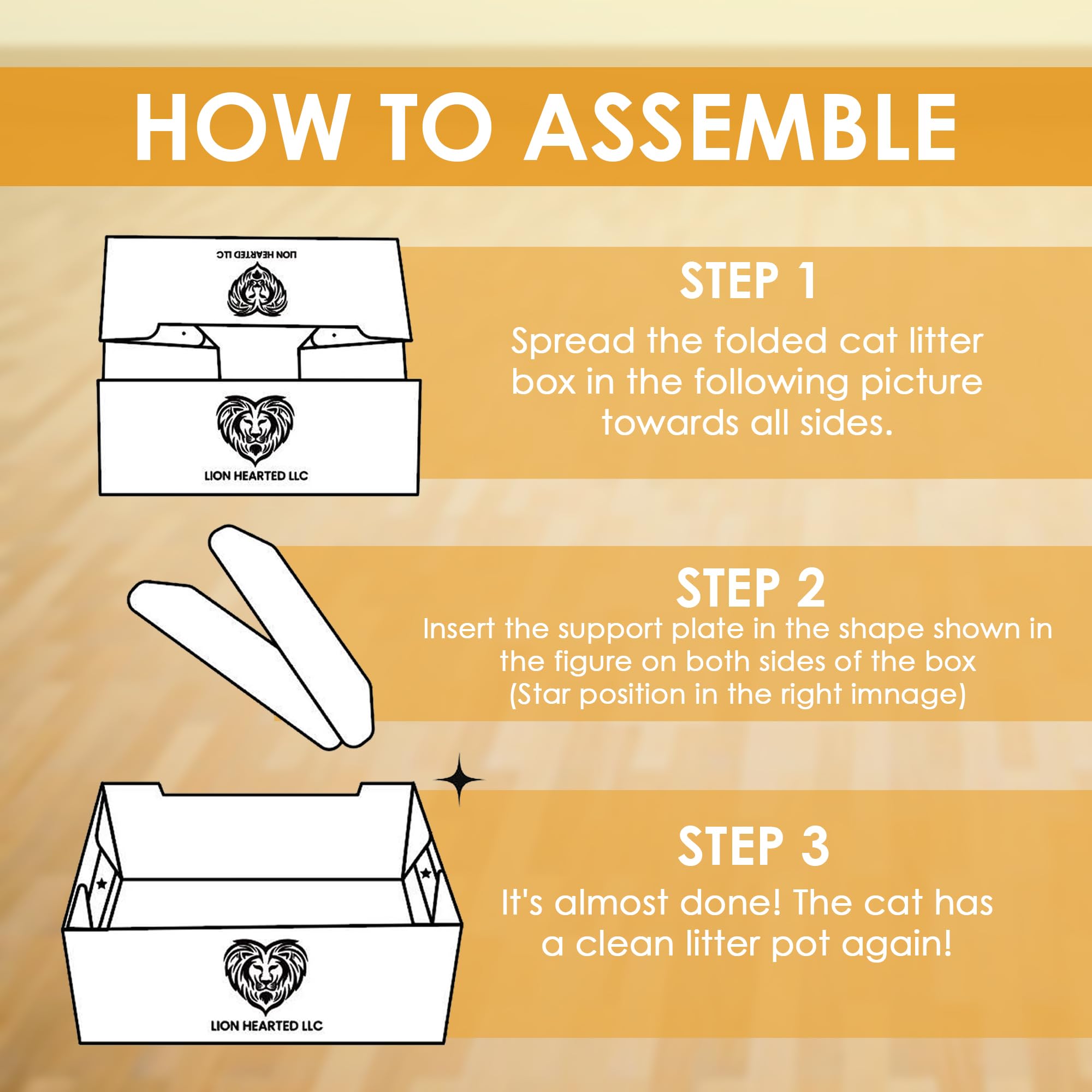 HOW TO ASSEMBLE

LION HEARTED LLC

LION HEARTED LLC

STEP 1

Spread the folded cat litter box in the following picture towards all sides.

STEP 2

Insert the support plate in the shape shown in the figure on both sides of the box (Star position in the right imnage)

STEP 3

It's almost done! The cat has a clean litter pot again!

LION HEARTED LLC