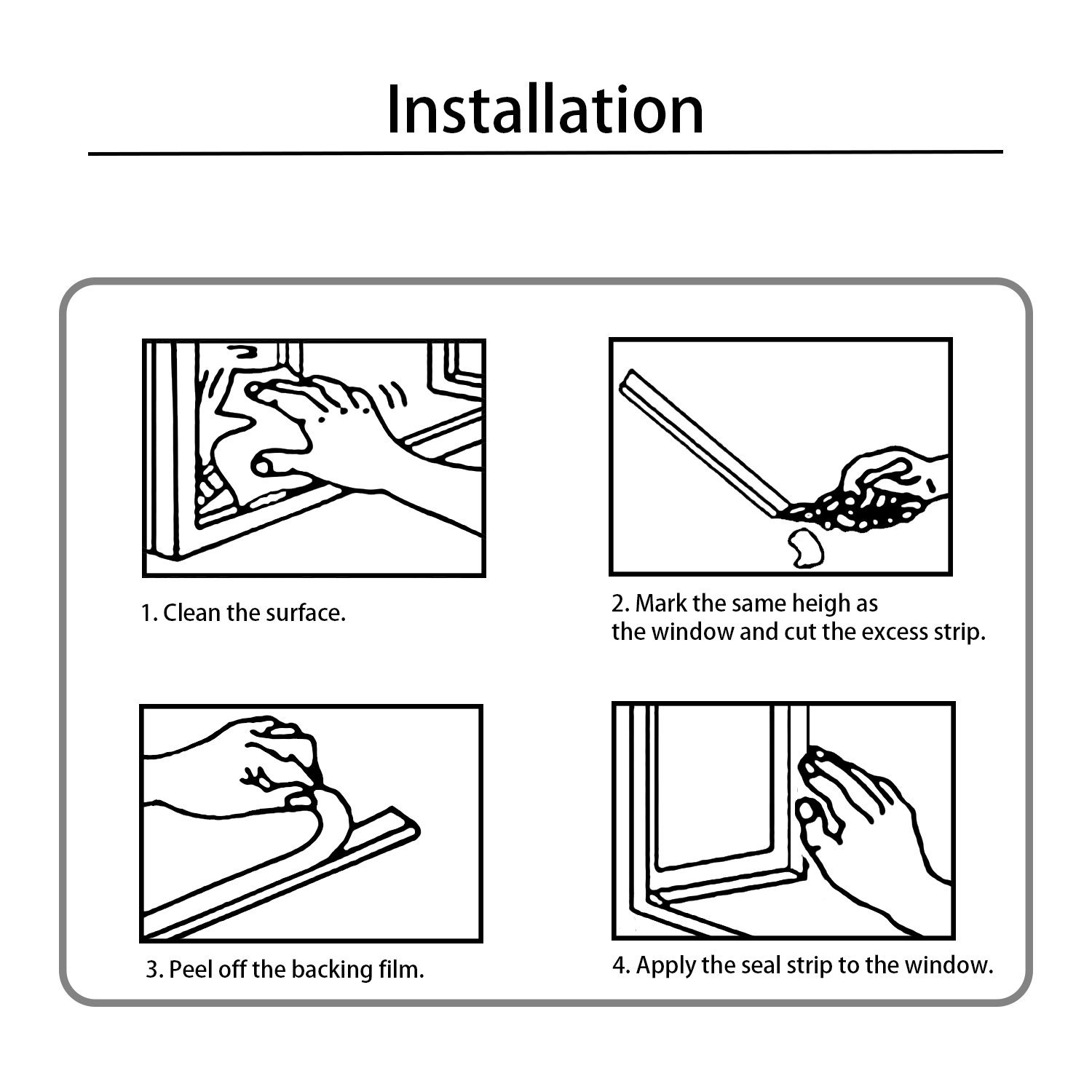 Installation

1. Clean the surface.

2. Mark the same heigh as the window and cut the excess strip.

3. Peel off the backing film.

4. Apply the seal strip to the window.