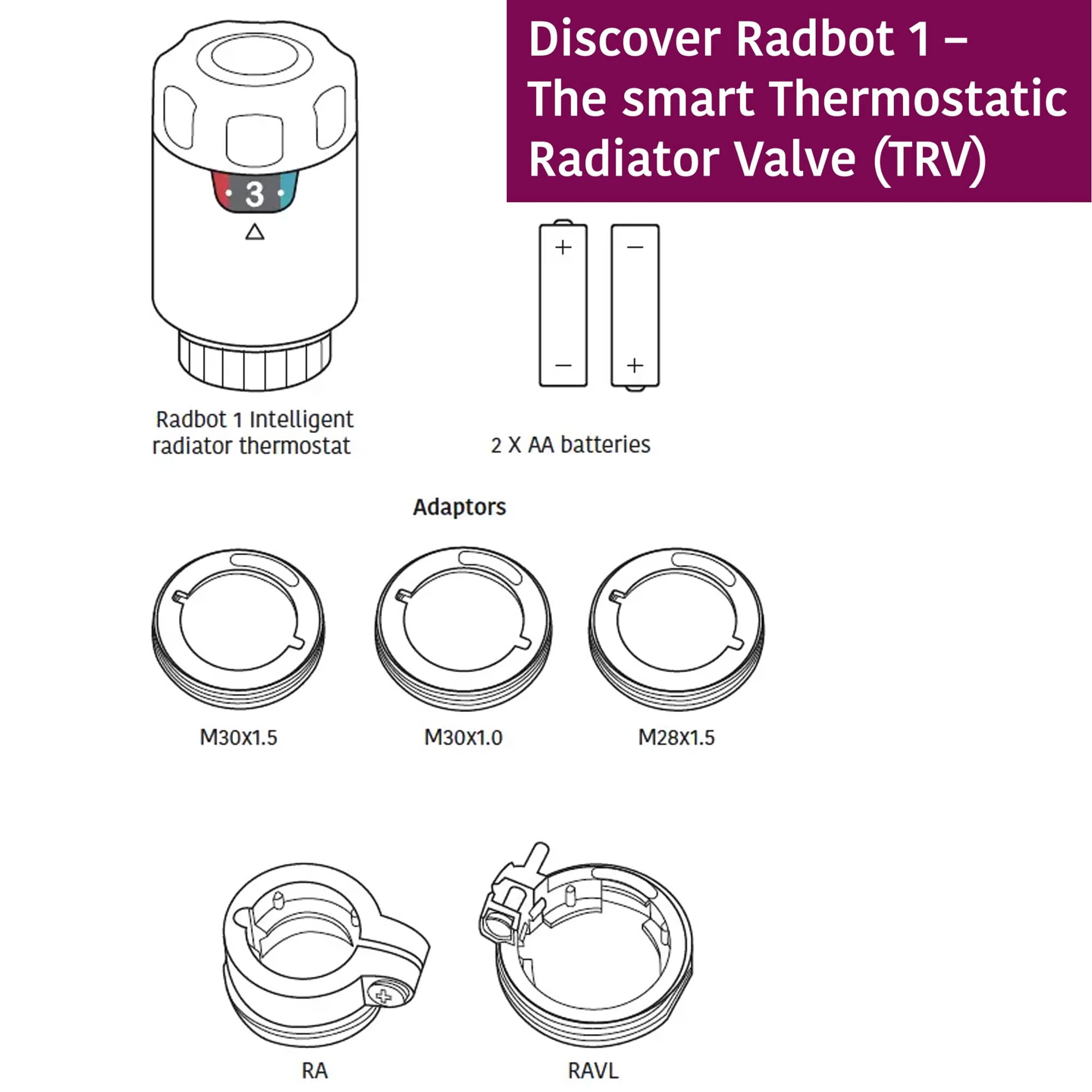 Discover Radbot 1 – The smart Thermostatic Radiator Valve (TRV)

3

+
−
−
+

Radbot 1 Intelligent radiator thermostat

2 X AA batteries

Adaptors

M30X1.5

M30X1.0

M28X1.5

RA

RAVL