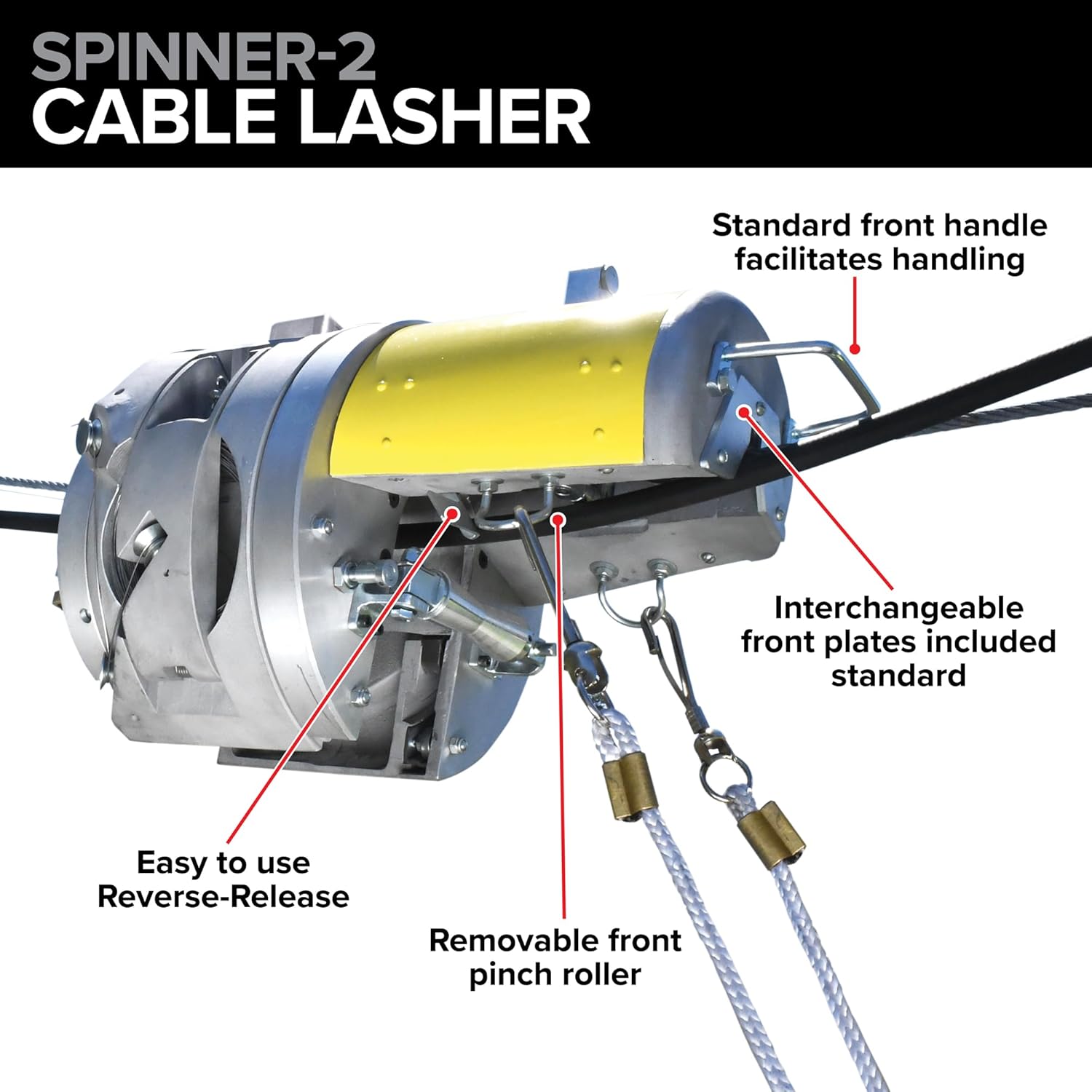 SPINNER-2
CABLE LASHER

Standard front handle facilitates handling

Interchangeable front plates included standard

Easy to use Reverse-Release

Removable front pinch roller