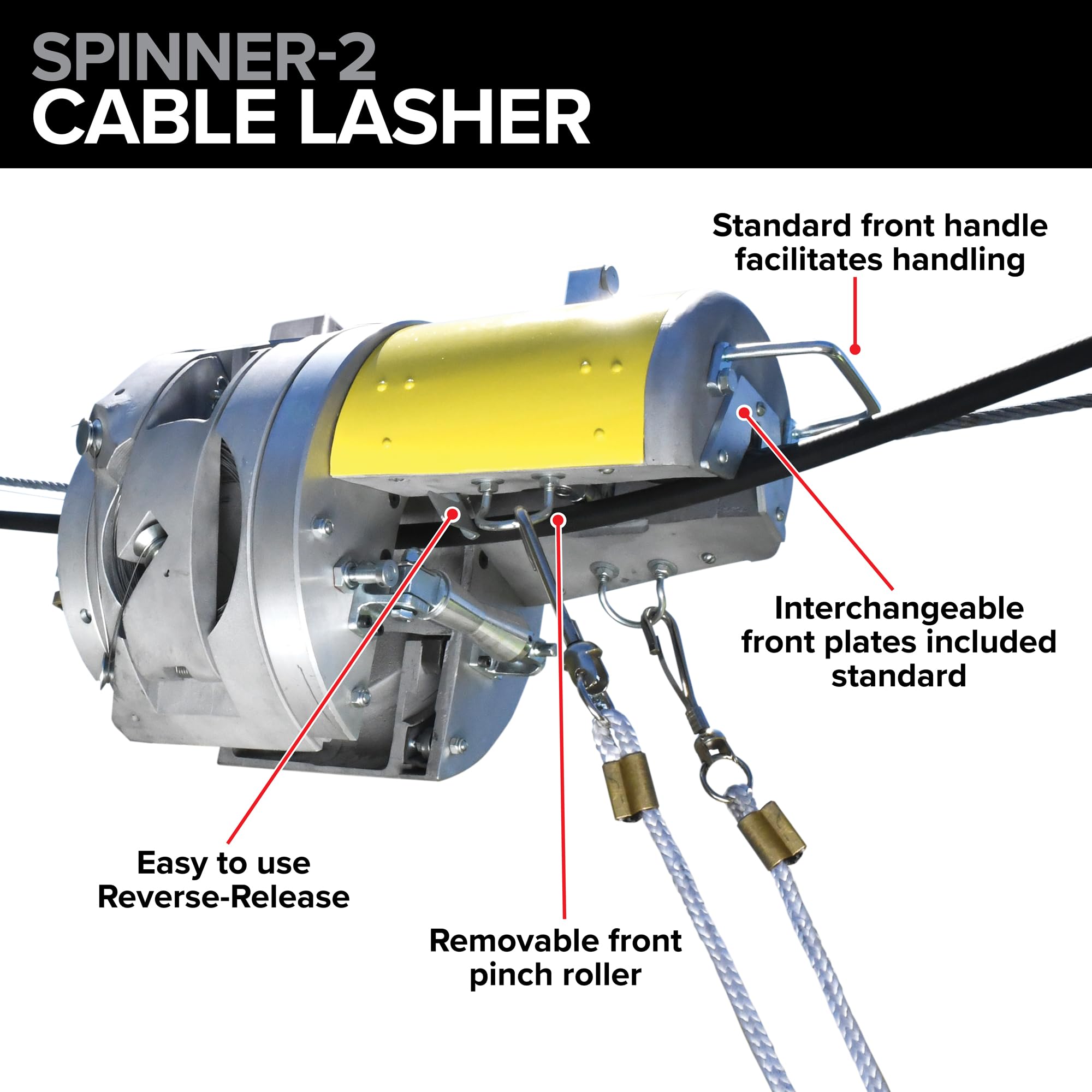 SPINNER-2
CABLE LASHER

Standard front handle facilitates handling

Interchangeable front plates included standard

Easy to use Reverse-Release

Removable front pinch roller