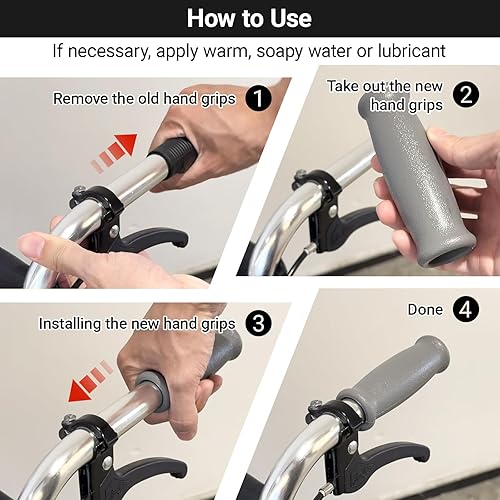 How to Use

If necessary, apply warm, soapy water or lubricant

Remove the old hand grips 1

Take out the new hand grips 2

Installing the new hand grips 3

Done 4