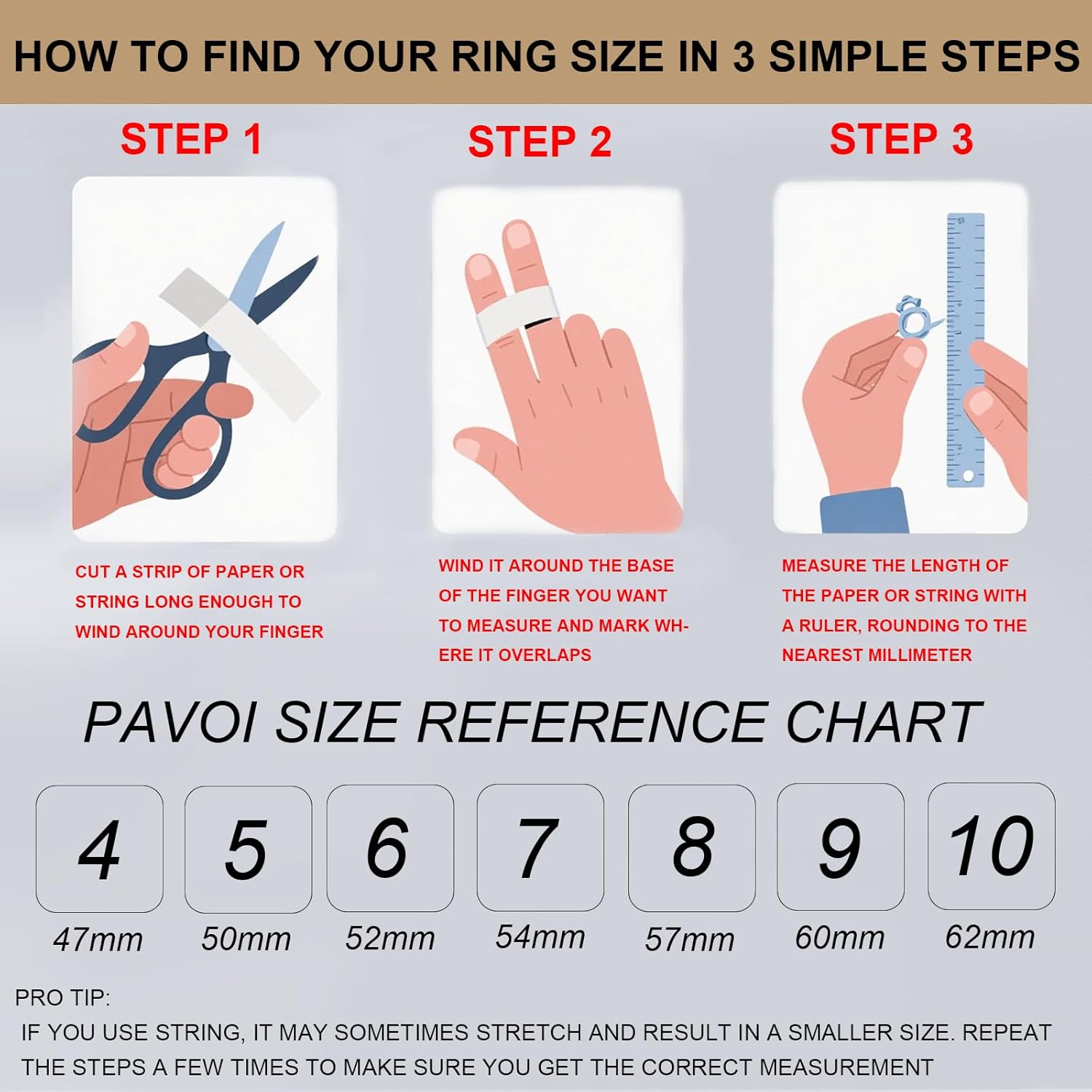 HOW TO FIND YOUR RING SIZE IN 3 SIMPLE STEPS

STEP 1

CUT A STRIP OF PAPER OR STRING LONG ENOUGH TO WIND AROUND YOUR FINGER

STEP 2

WIND IT AROUND THE BASE OF THE FINGER YOU WANT TO MEASURE AND MARK WHERE IT OVERLAPS

STEP 3

MEASURE THE LENGTH OF THE PAPER OR STRING WITH A RULER, ROUNDING TO THE NEAREST MILLIMETER

PAVOI SIZE REFERENCE CHART

| 4 | 5 | 6 | 7 | 8 | 9 | 10 |
|---|---|---|---|---|---|---|
| 47mm | 50mm | 52mm | 54mm | 57mm | 60mm | 62mm |

PRO TIP:
IF YOU USE STRING, IT MAY SOMETIMES STRETCH AND RESULT IN A SMALLER SIZE. REPEAT THE STEPS A FEW TIMES TO MAKE SURE YOU GET THE CORRECT MEASUREMENT