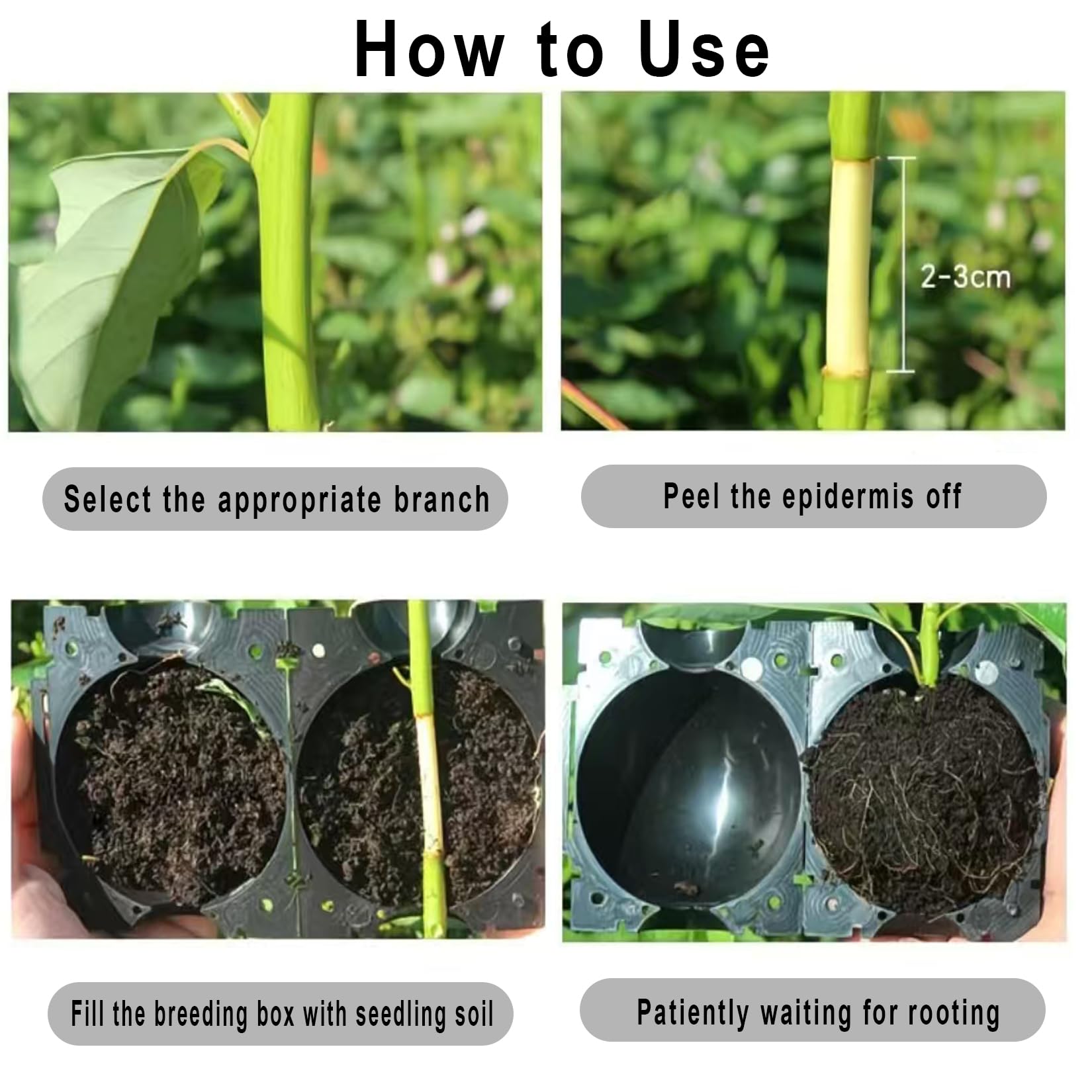 How to Use

2-3cm

Select the appropriate branch

Peel the epidermis off

Fill the breeding box with seedling soil

Patiently waiting for rooting