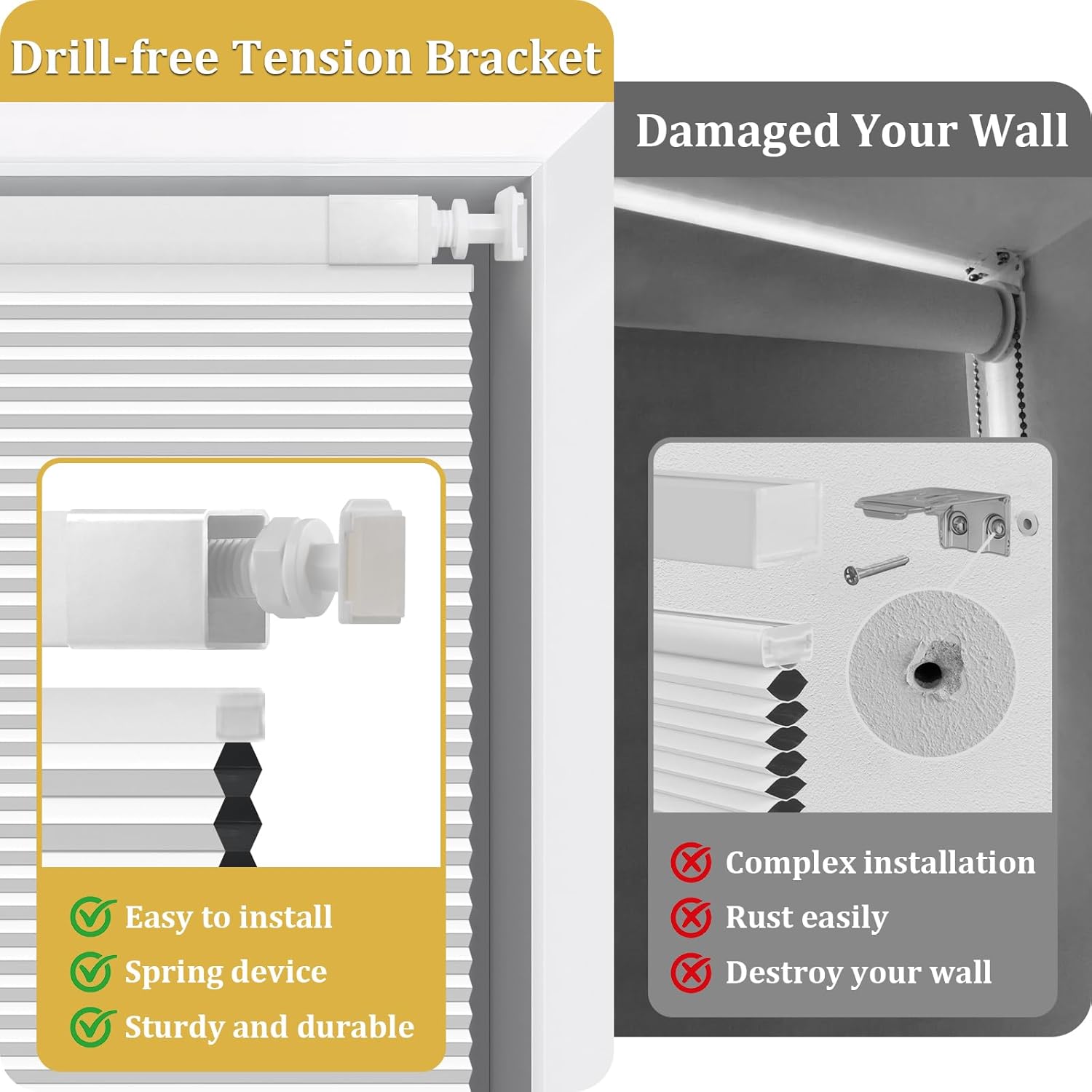 Drill-free Tension Bracket

Easy to install
Spring device
Sturdy and durable

Damaged Your Wall

Complex installation
Rust easily
Destroy your wall