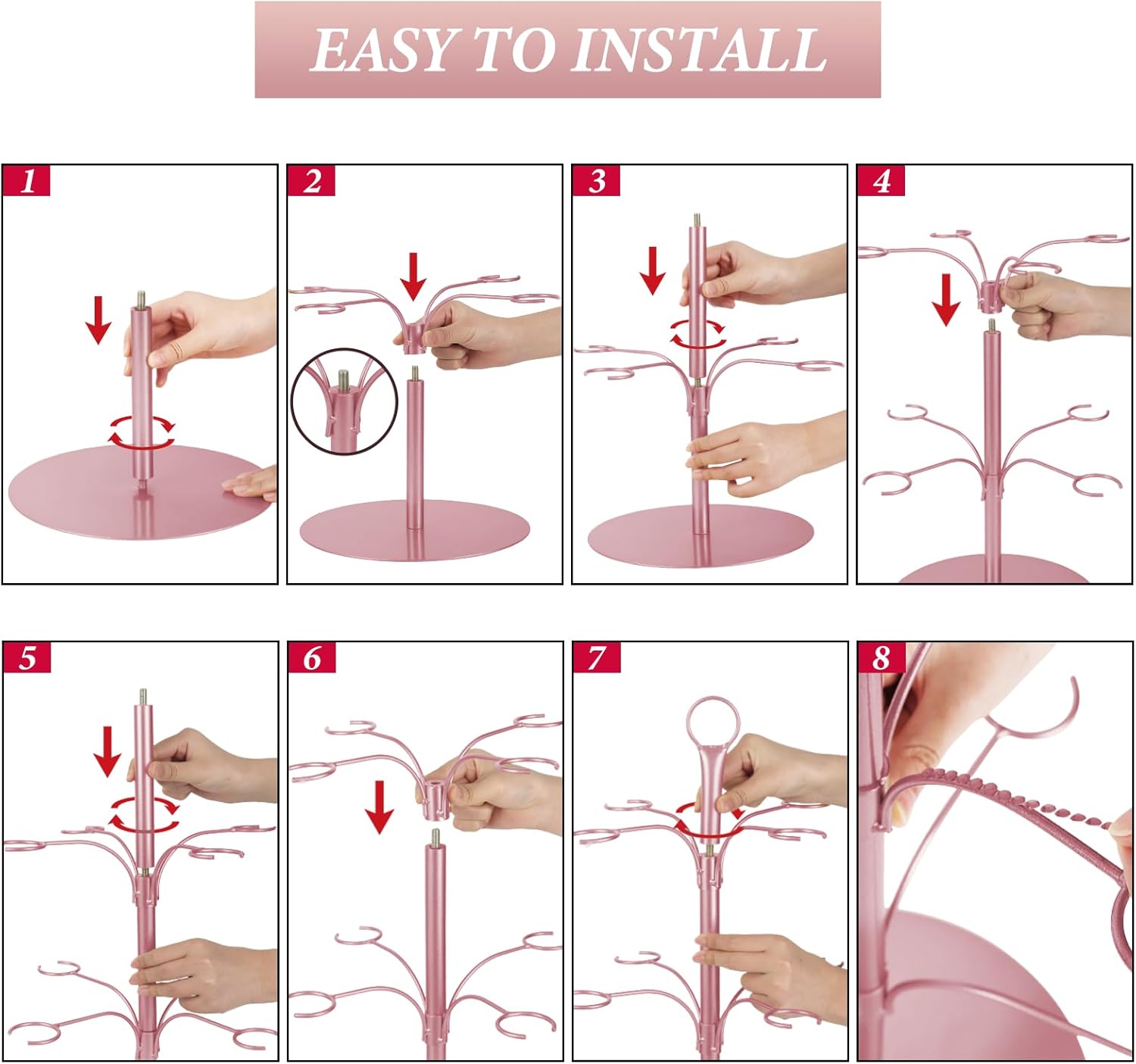 EASY TO INSTALL

1

2

3

4

5

6

7

8