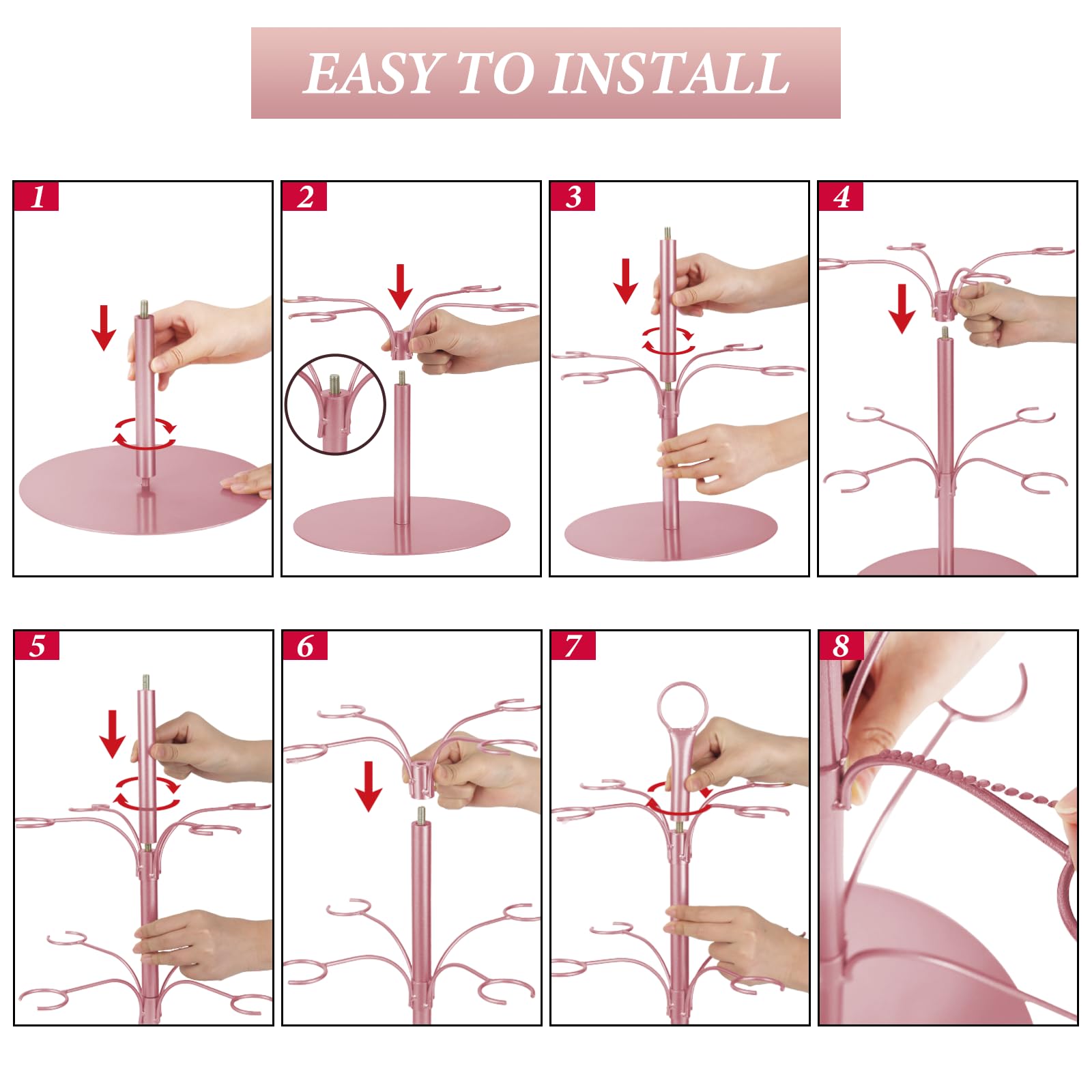 EASY TO INSTALL

1

2

3

4

5

6

7

8