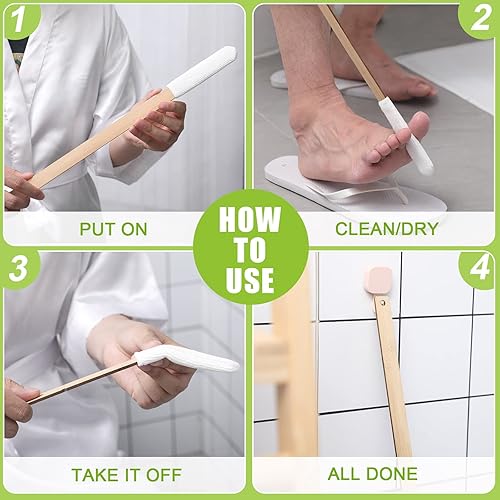 1

PUT ON

2

CLEAN/DRY

HOW TO USE

3

TAKE IT OFF

4

ALL DONE