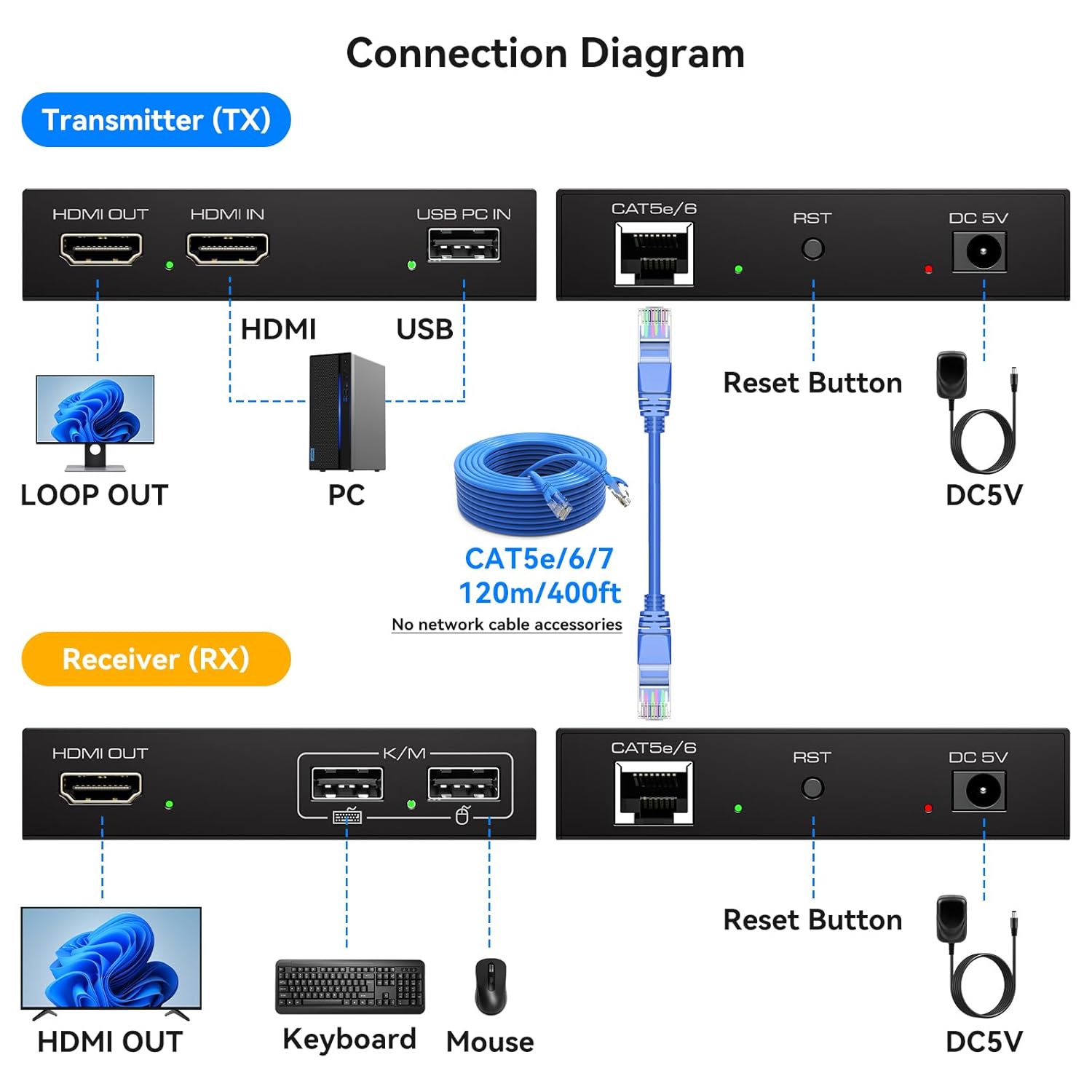 Connection Diagram

Transmitter (TX)

HDMI OUT HDMI IN USB PC IN

CAT5e/6 RST DC 5V

HDMI USB

Reset Button

LOOP OUT PC DC5V

CAT5e/6/7
120m/400ft
No network cable accessories

Receiver (RX)

HDMI OUT K/M

CAT5e/6 RST DC 5V

Reset Button

HDMI OUT Keyboard Mouse DC5V