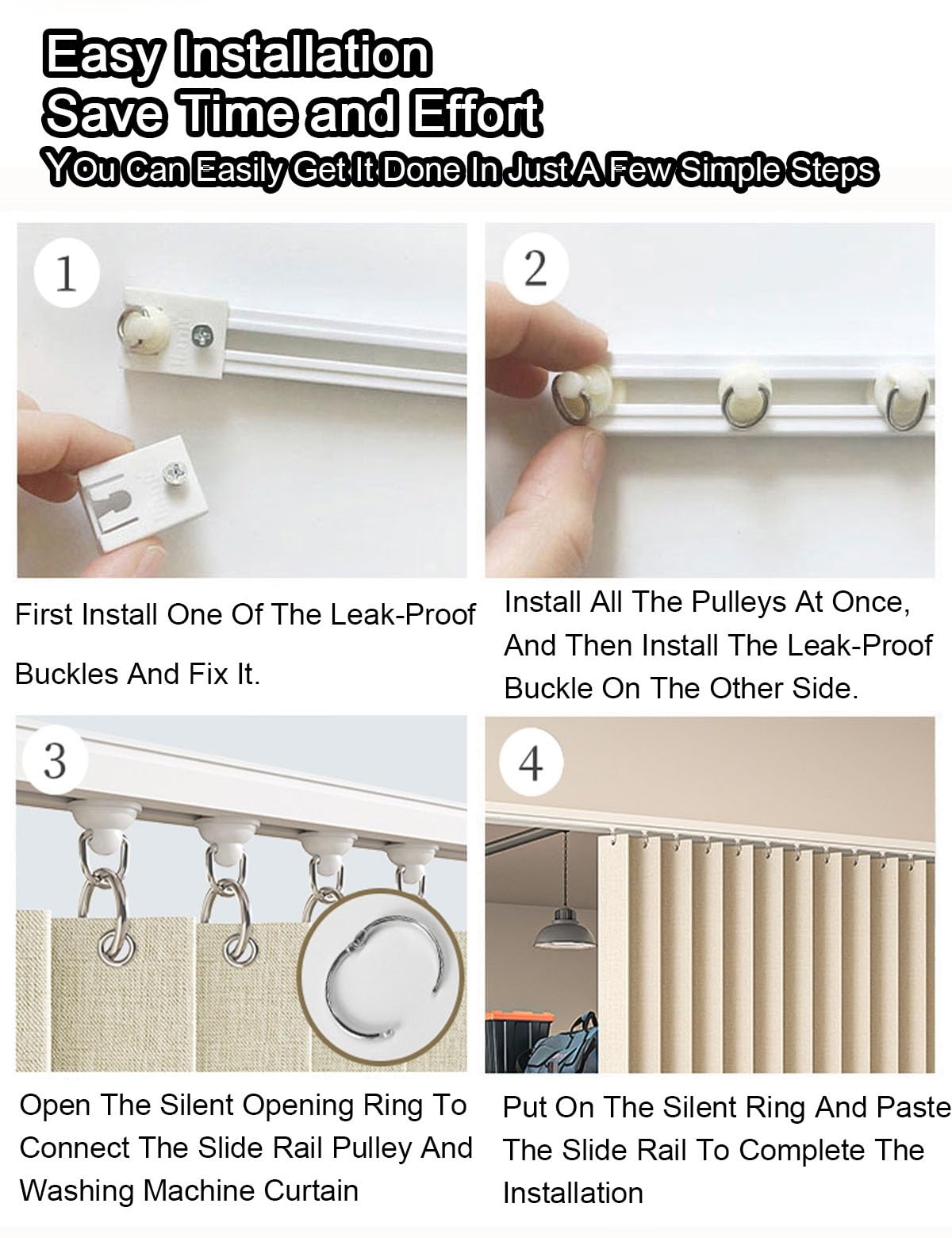 Easy Installation
Save Time and Effort
YOu Can Easily Get It Done In Just A Few Simple Steps

1

First Install One Of The Leak-Proof Buckles And Fix It.

2

Install All The Pulleys At Once, And Then Install The Leak-Proof Buckle On The Other Side.

3

Open The Silent Opening Ring To Connect The Slide Rail Pulley And Washing Machine Curtain

4

Put On The Silent Ring And Paste The Slide Rail To Complete The Installation