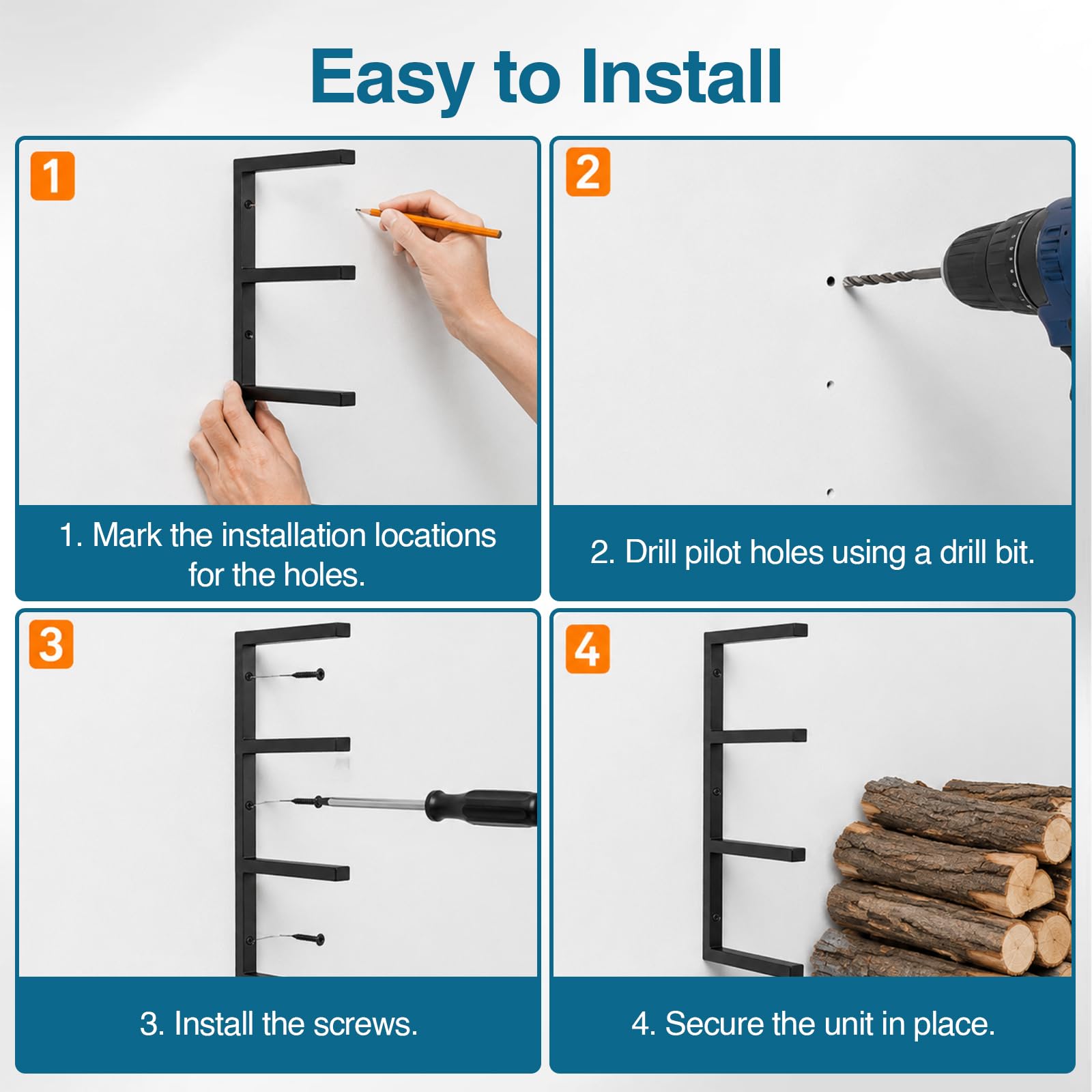 Easy to Install

1

1. Mark the installation locations for the holes.

2

2. Drill pilot holes using a drill bit.

3

3. Install the screws.

4

4. Secure the unit in place.