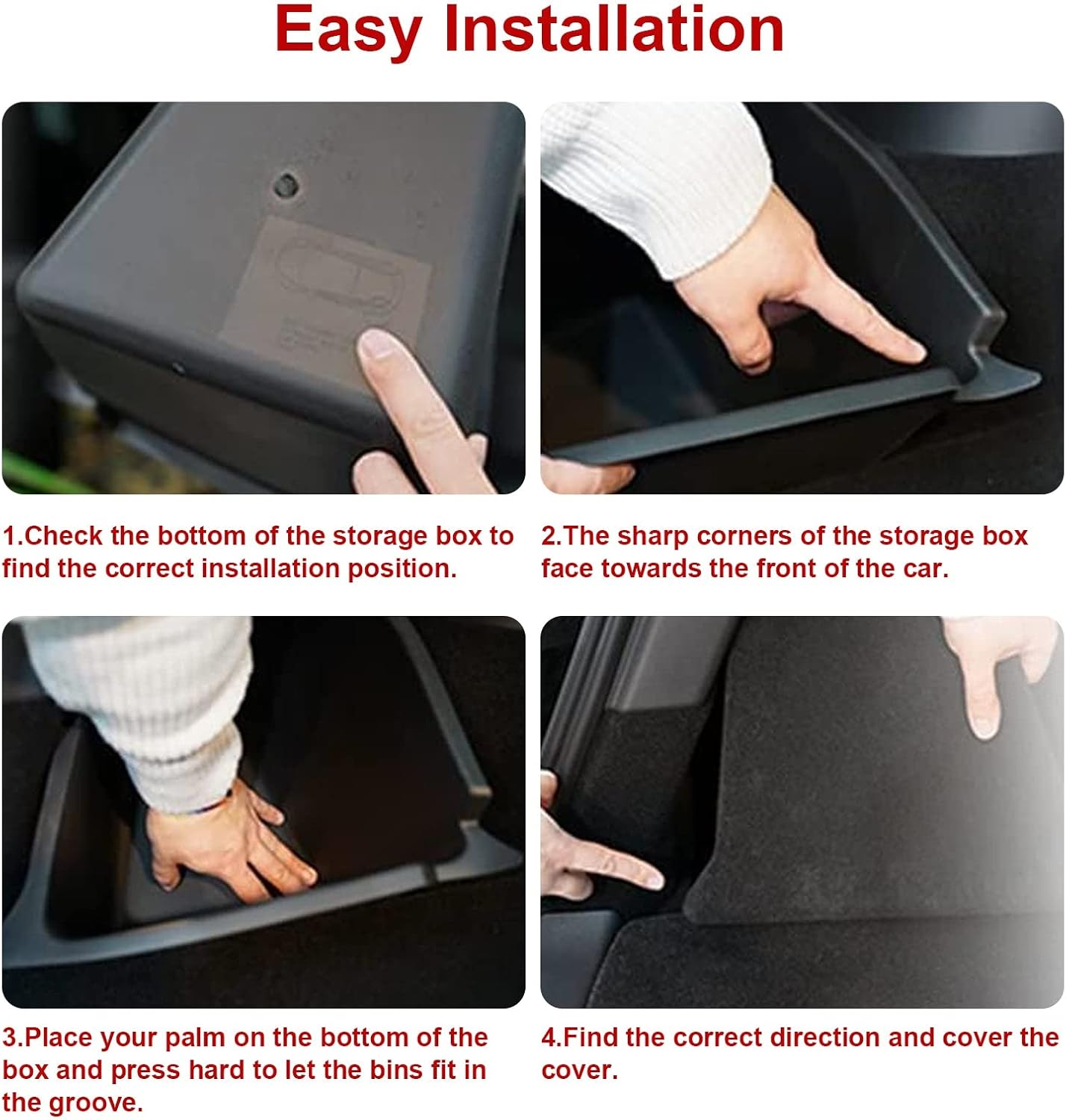 Easy Installation

1.Check the bottom of the storage box to find the correct installation position.

2.The sharp corners of the storage box face towards the front of the car.

3.Place your palm on the bottom of the box and press hard to let the bins fit in the groove.

4.Find the correct direction and cover the cover.