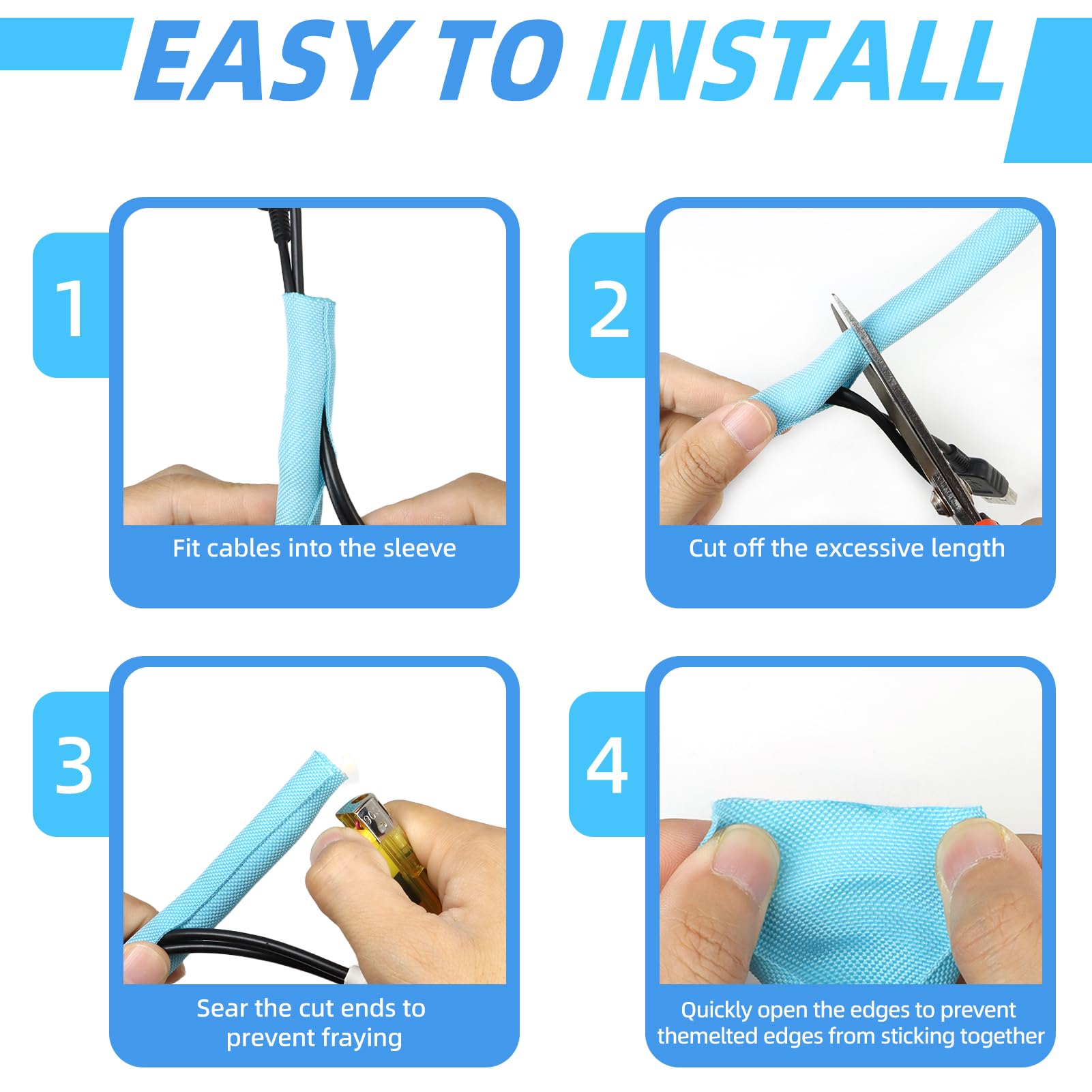 EASY TO INSTALL

1

Fit cables into the sleeve

2

Cut off the excessive length

3

Sear the cut ends to prevent fraying

4

Quickly open the edges to prevent themelted edges from sticking together