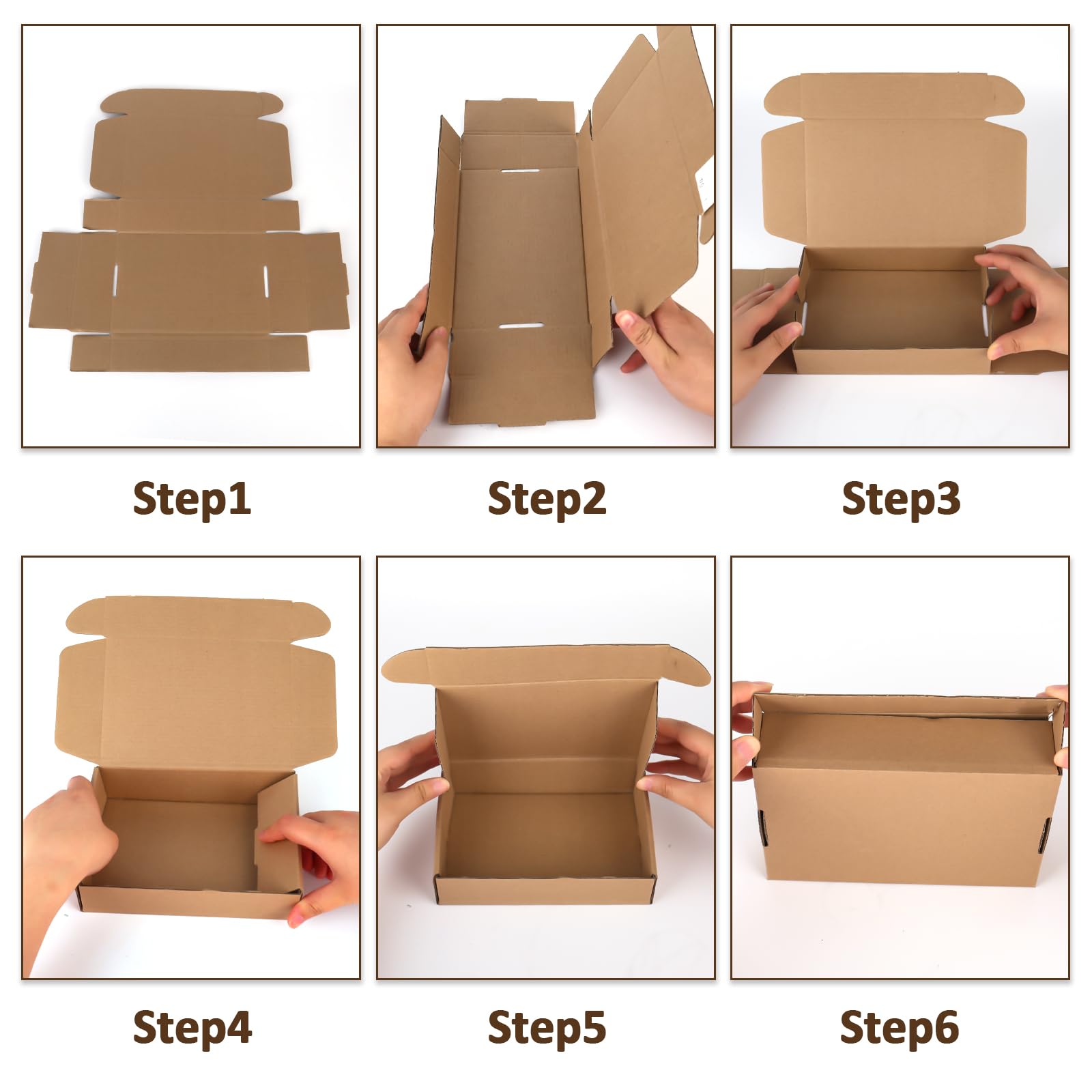 Step1

Step2

Step3

Step4

Step5

Step6