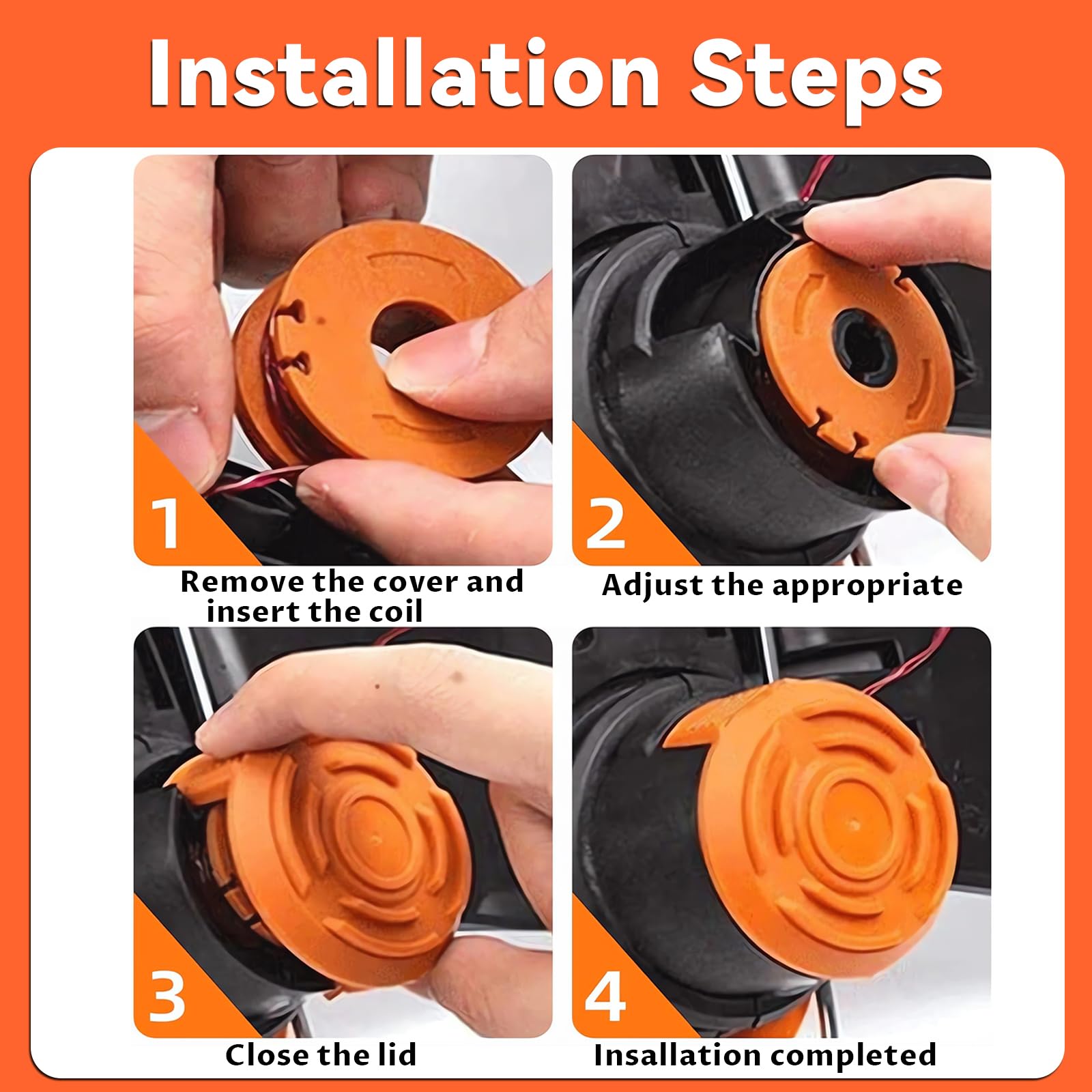 Installation Steps

1

Remove the cover and insert the coil

2

Adjust the appropriate

3

Close the lid

4

Insallation completed