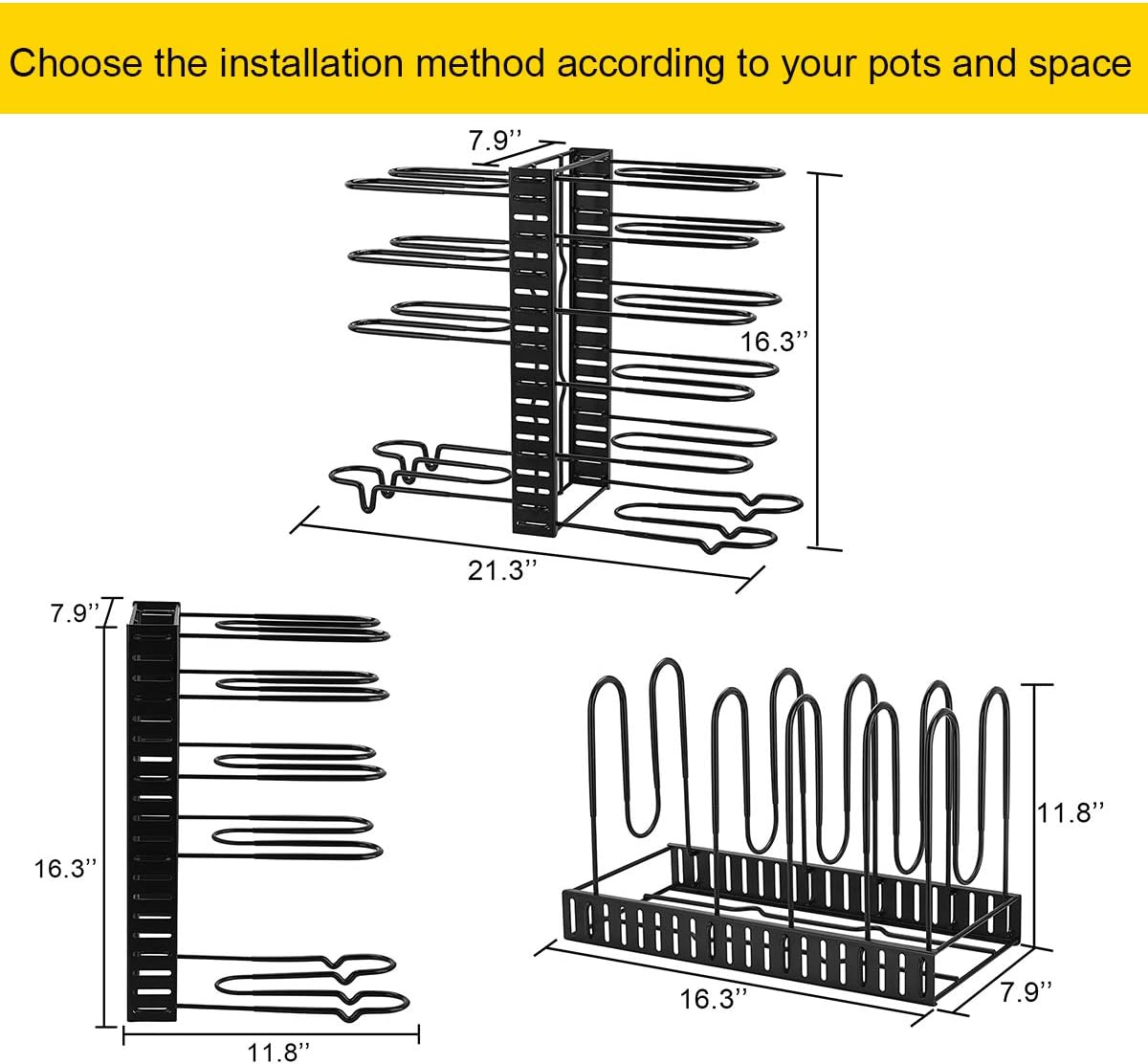 Choose the installation method according to your pots and space

7.9''

16.3''

21.3''

7.9''

16.3''

11.8''

11.8''

16.3''

7.9''