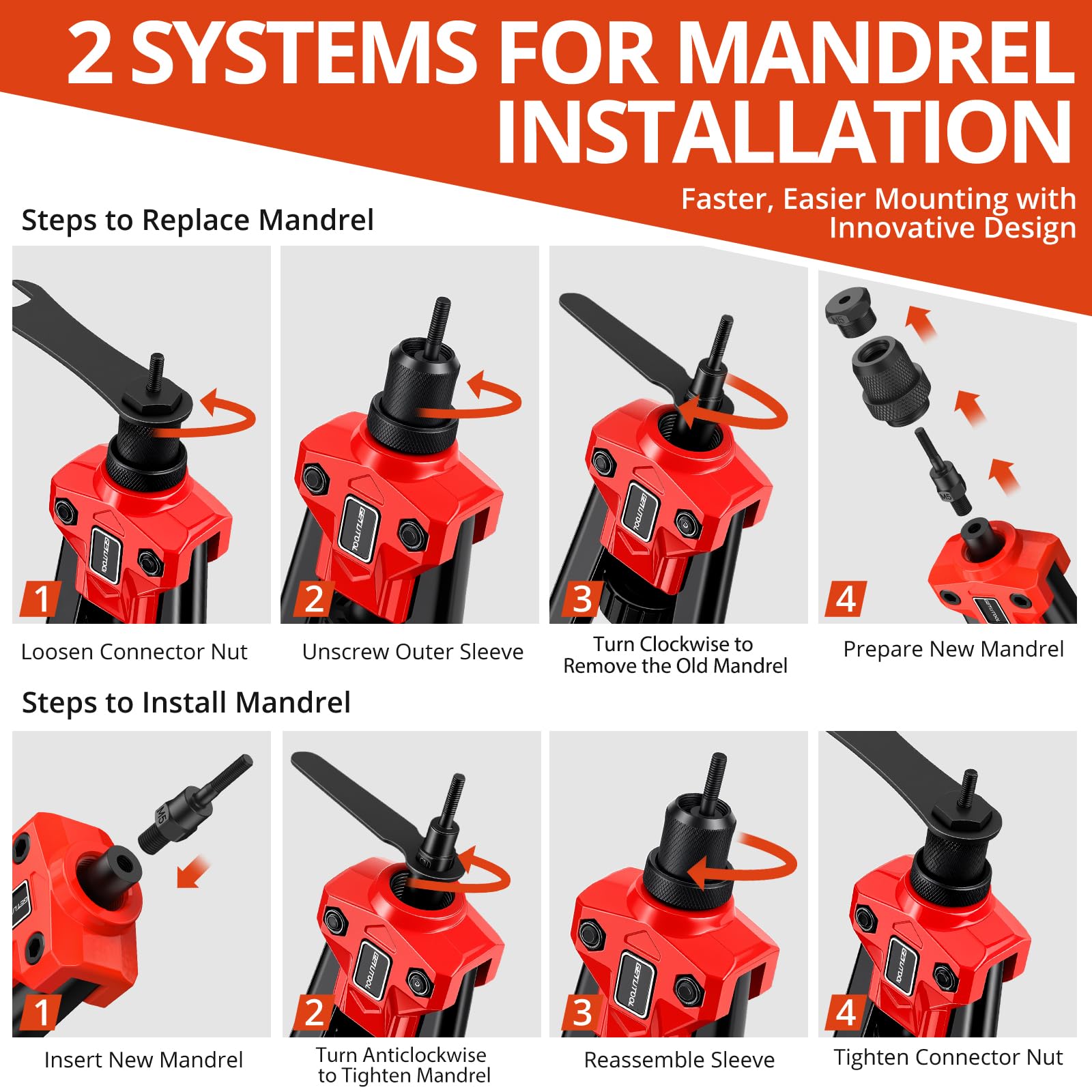 2 SYSTEMS FOR MANDREL INSTALLATION

Faster, Easier Mounting with Innovative Design

Steps to Replace Mandrel

1
Loosen Connector Nut

2
Unscrew Outer Sleeve

3
Turn Clockwise to Remove the Old Mandrel

4
Prepare New Mandrel

Steps to Install Mandrel

1
Insert New Mandrel

2
Turn Anticlockwise to Tighten Mandrel

3
Reassemble Sleeve

4
Tighten Connector Nut