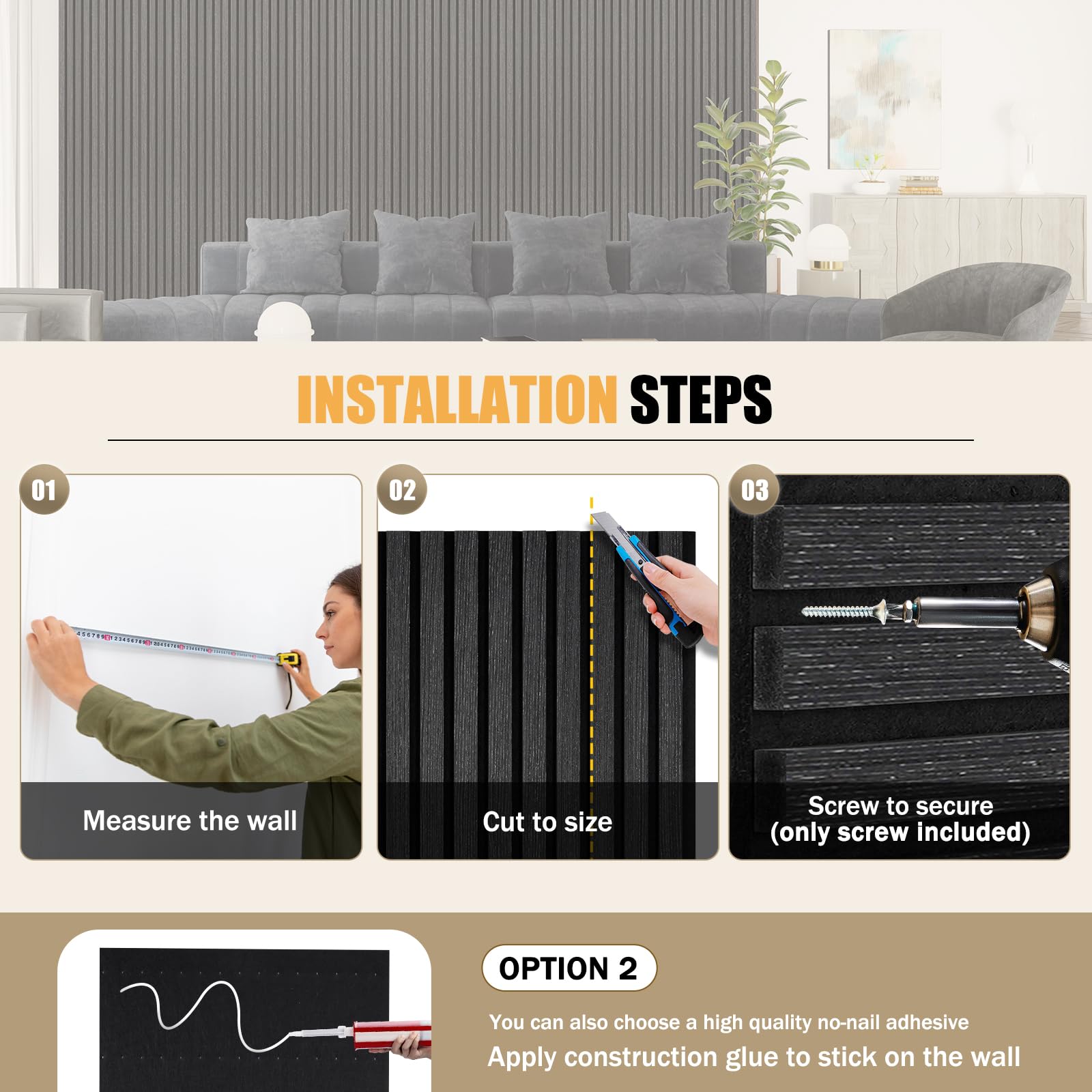 INSTALLATION STEPS

01

Measure the wall

02

Cut to size

03

Screw to secure
(only screw included)

OPTION 2

You can also choose a high quality no-nail adhesive

Apply construction glue to stick on the wall