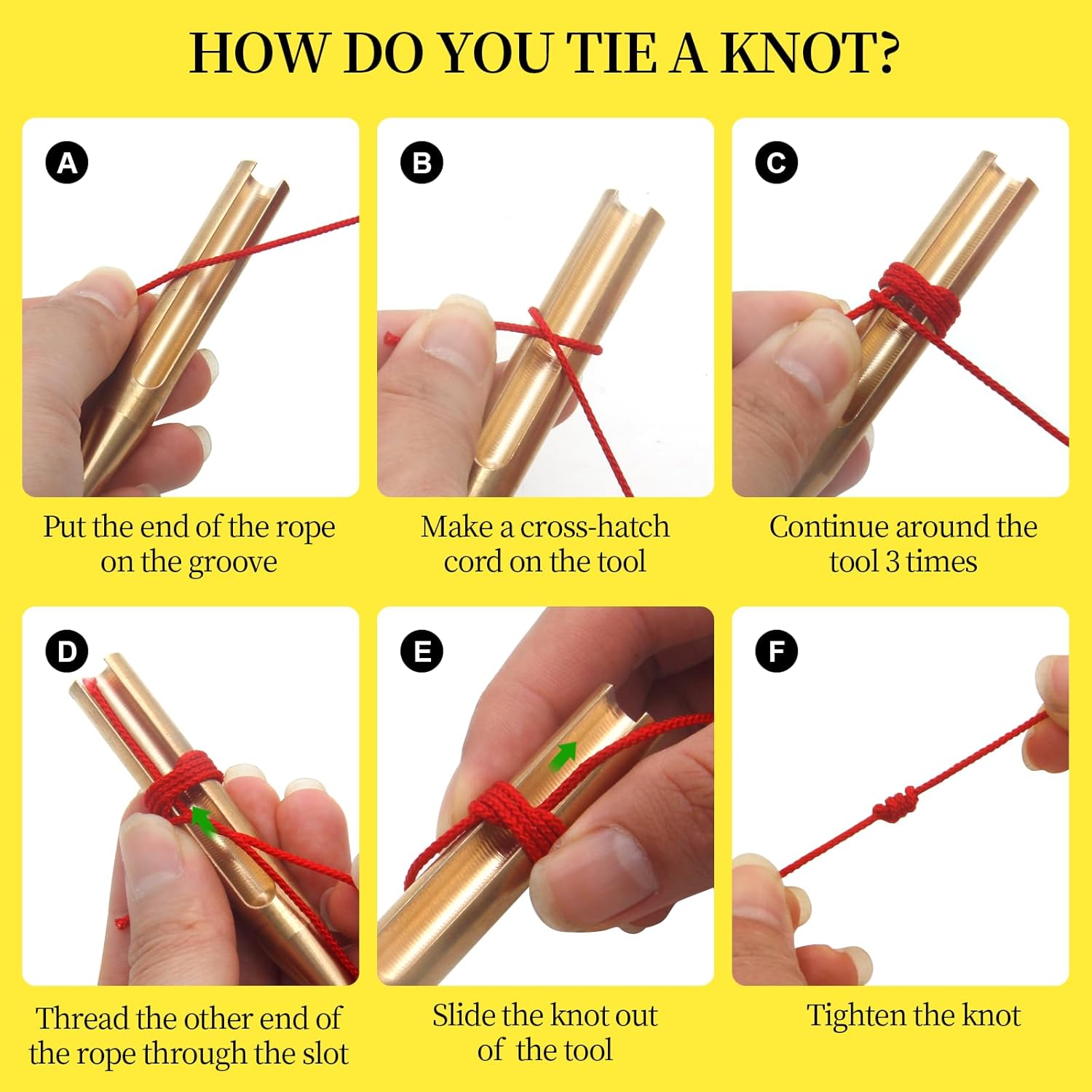 HOW DO YOU TIE A KNOT?

A

Put the end of the rope on the groove

B

Make a cross-hatch cord on the tool

C

Continue around the tool 3 times

D

Thread the other end of the rope through the slot

E

Slide the knot out of the tool

F

Tighten the knot