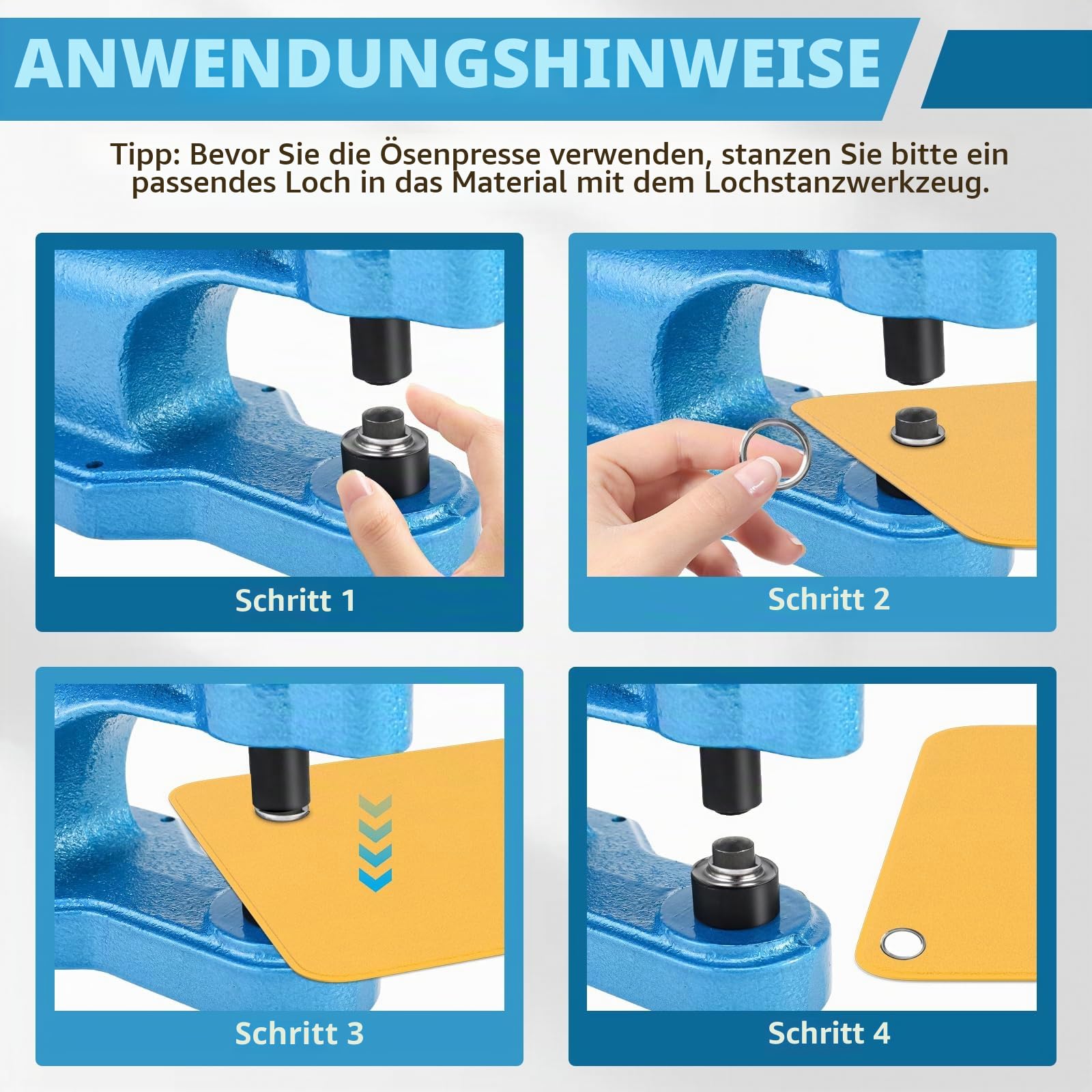 ANWENDUNGSHINWEISE

Tipp: Bevor Sie die Ösenpresse verwenden, stanzen Sie bitte ein passendes Loch in das Material mit dem Lochstanzwerkzeug.

Schritt 1

Schritt 2

Schritt 3

Schritt 4