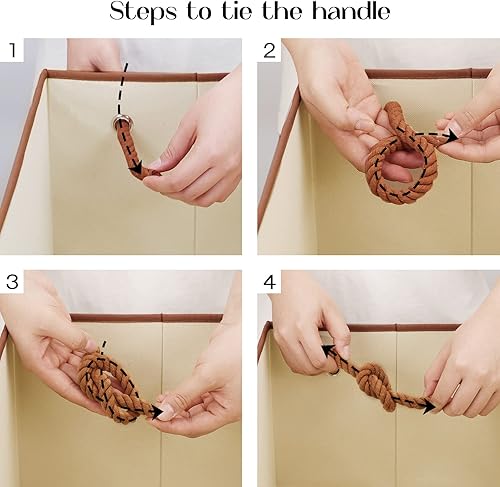 Steps to tie the handle

1

2

3

4