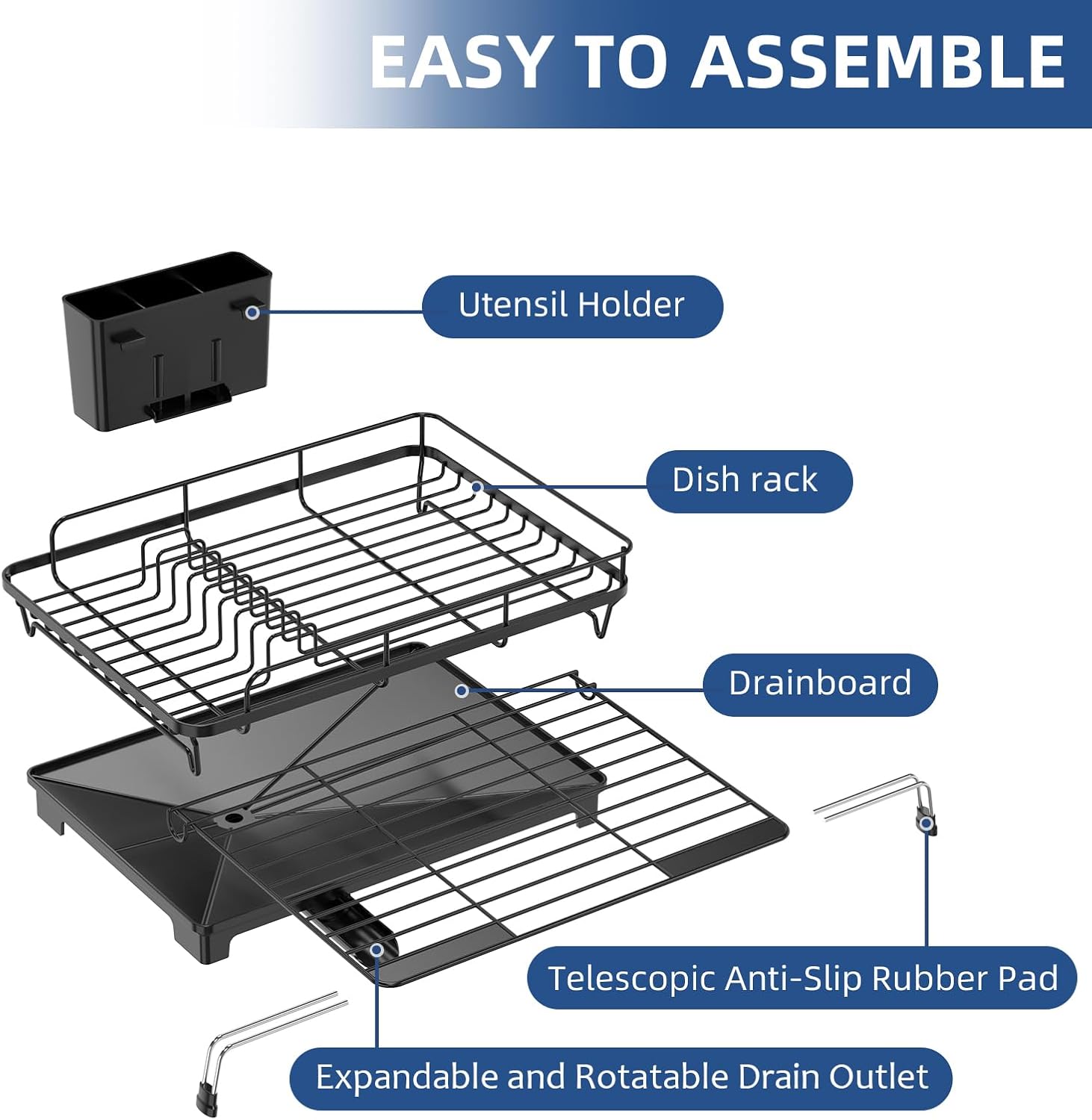 EASY TO ASSEMBLE

Utensil Holder

Dish rack

Drainboard

Telescopic Anti-Slip Rubber Pad

Expandable and Rotatable Drain Outlet