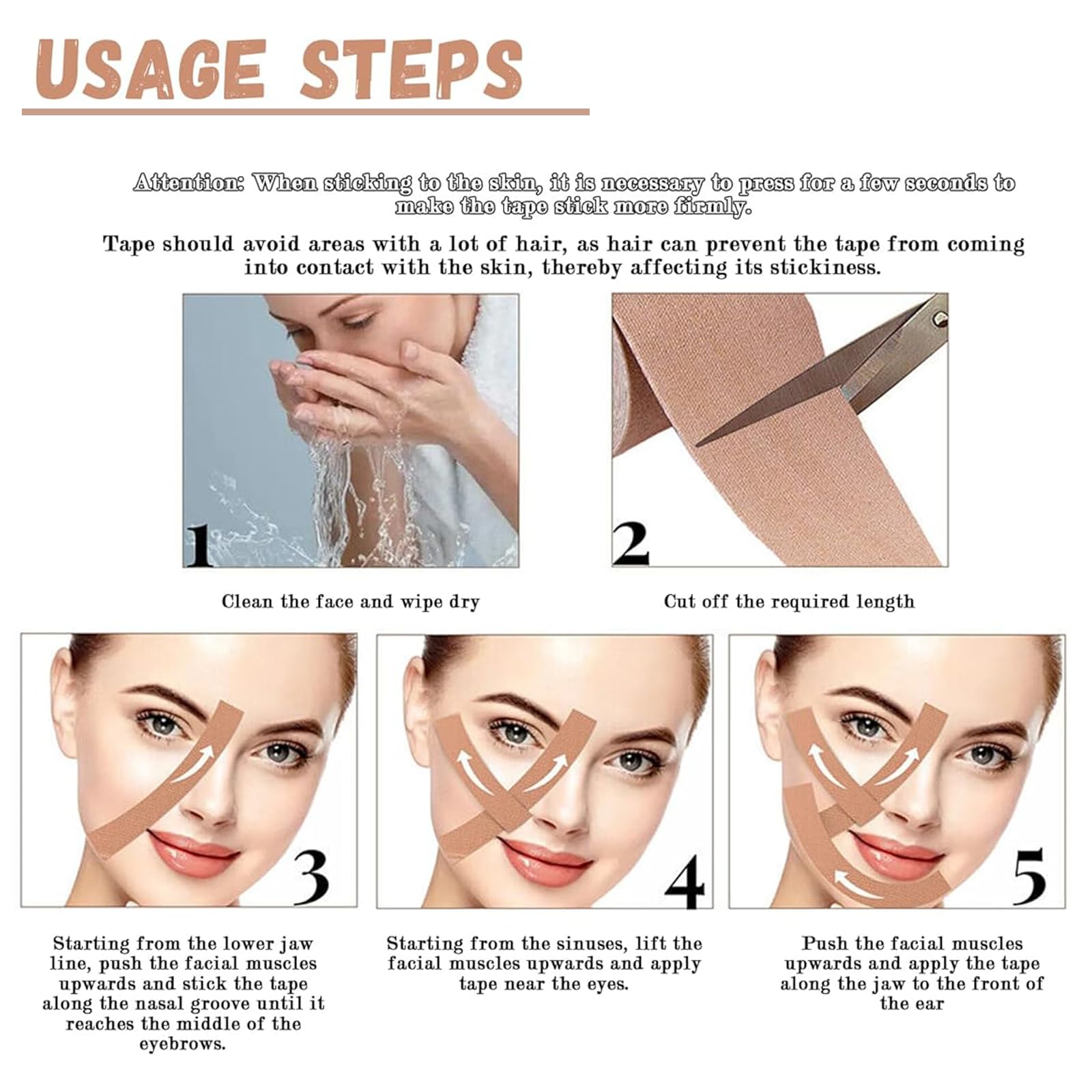 USAGE STEPS

Attention: When sticking to the skin, it is necessary to press for a few seconds to make the tape stick more firmly.

Tape should avoid areas with a lot of hair, as hair can prevent the tape from coming into contact with the skin, thereby affecting its stickiness.

1

2

Clean the face and wipe dry

Cut off the required length

3

4

5

Starting from the lower jaw line, push the facial muscles upwards and stick the tape along the nasal groove until it reaches the middle of the eyebrows.

Starting from the sinuses, lift the facial muscles upwards and apply tape near the eyes.

Push the facial muscles upwards and apply the tape along the jaw to the front of the ear