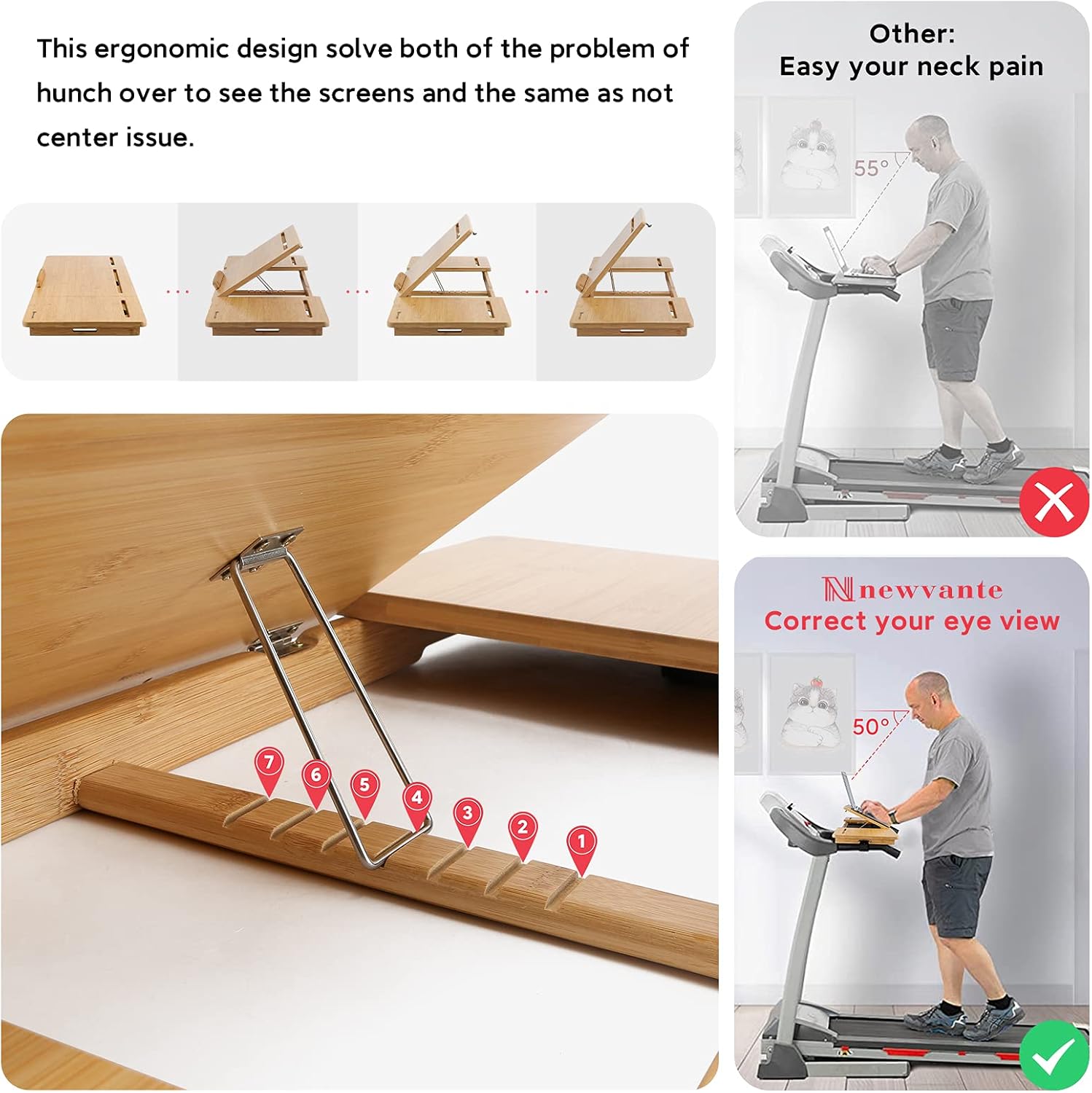 This ergonomic design solve both of the problem of hunch over to see the screens and the same as not center issue.

7 6 5 4 3 2 1

Other:
Easy your neck pain

55°

newvante
Correct your eye view

50°