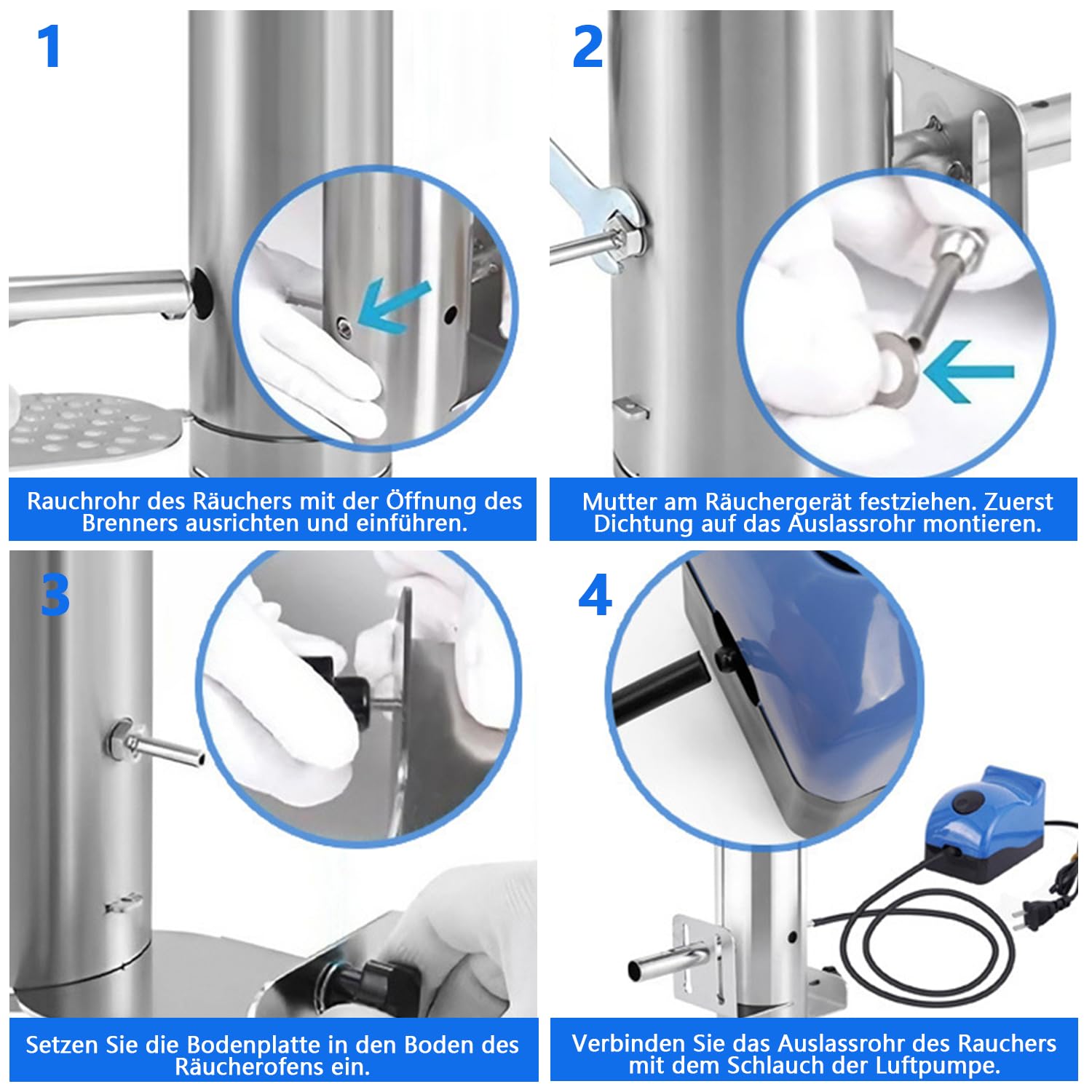 1

Rauchrohr des Räuchers mit der Öffnung des Brenners ausrichten und einführen.

2

Mutter am Räuchergerät festziehen. Zuerst Dichtung auf das Auslassrohr montieren.

3

Setzen Sie die Bodenplatte in den Boden des Räucherofens ein.

4

Verbinden Sie das Auslassrohr des Rauchers mit dem Schlauch der Luftpumpe.