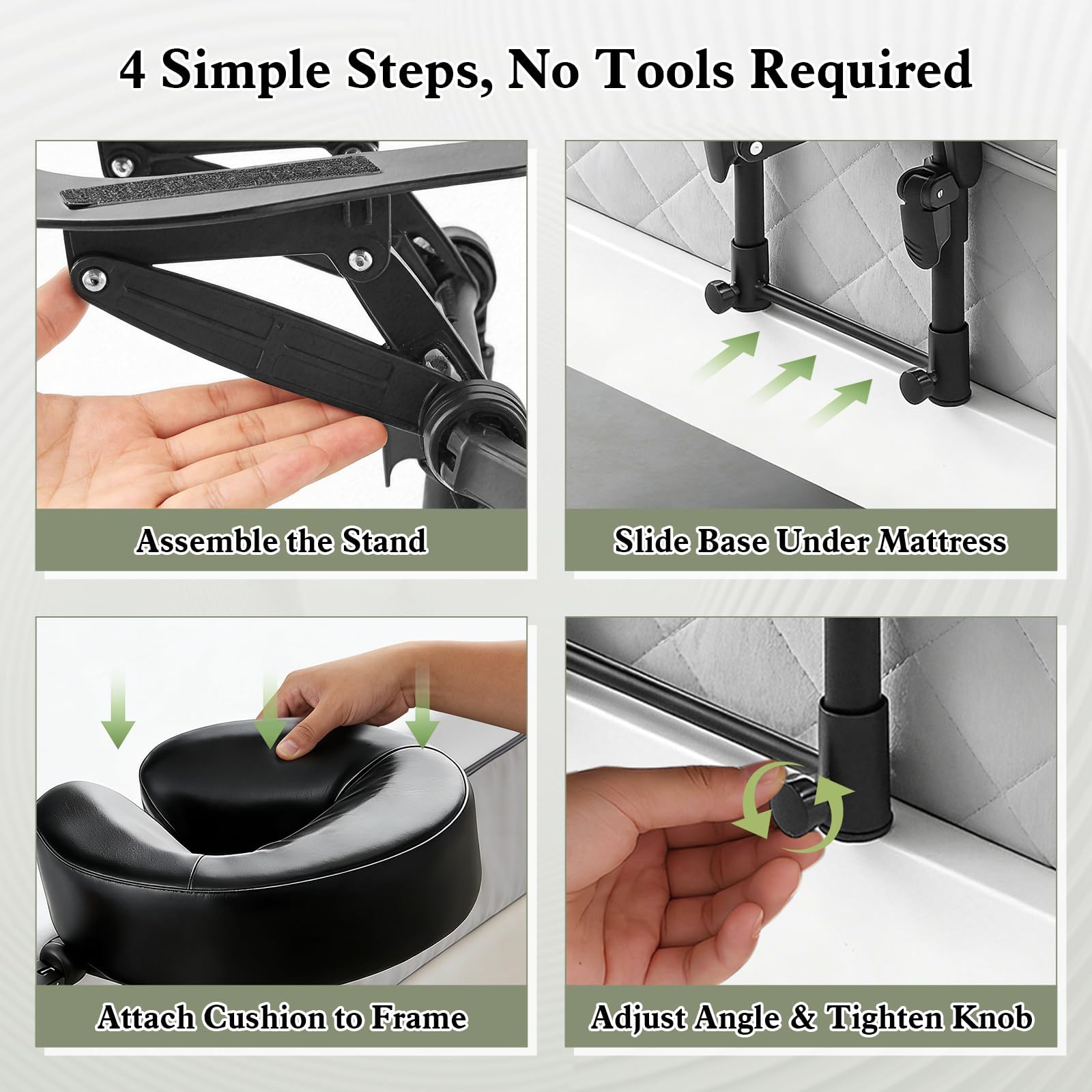 4 Simple Steps, No Tools Required

Assemble the Stand

Slide Base Under Mattress

Attach Cushion to Frame

Adjust Angle & Tighten Knob