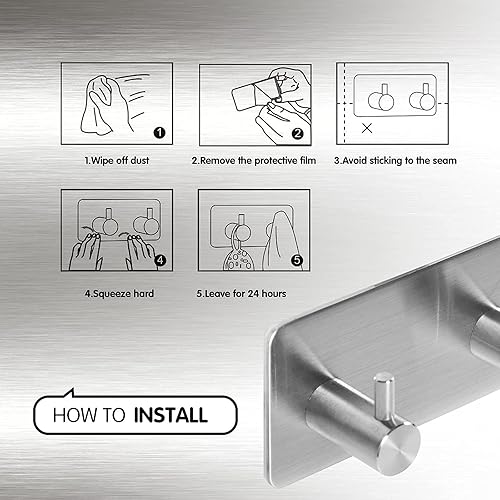 1

1.Wipe off dust

2

2.Remove the protective film

×

3.Avoid sticking to the seam

4

4.Squeeze hard

5

5.Leave for 24 hours

HOW TO INSTALL